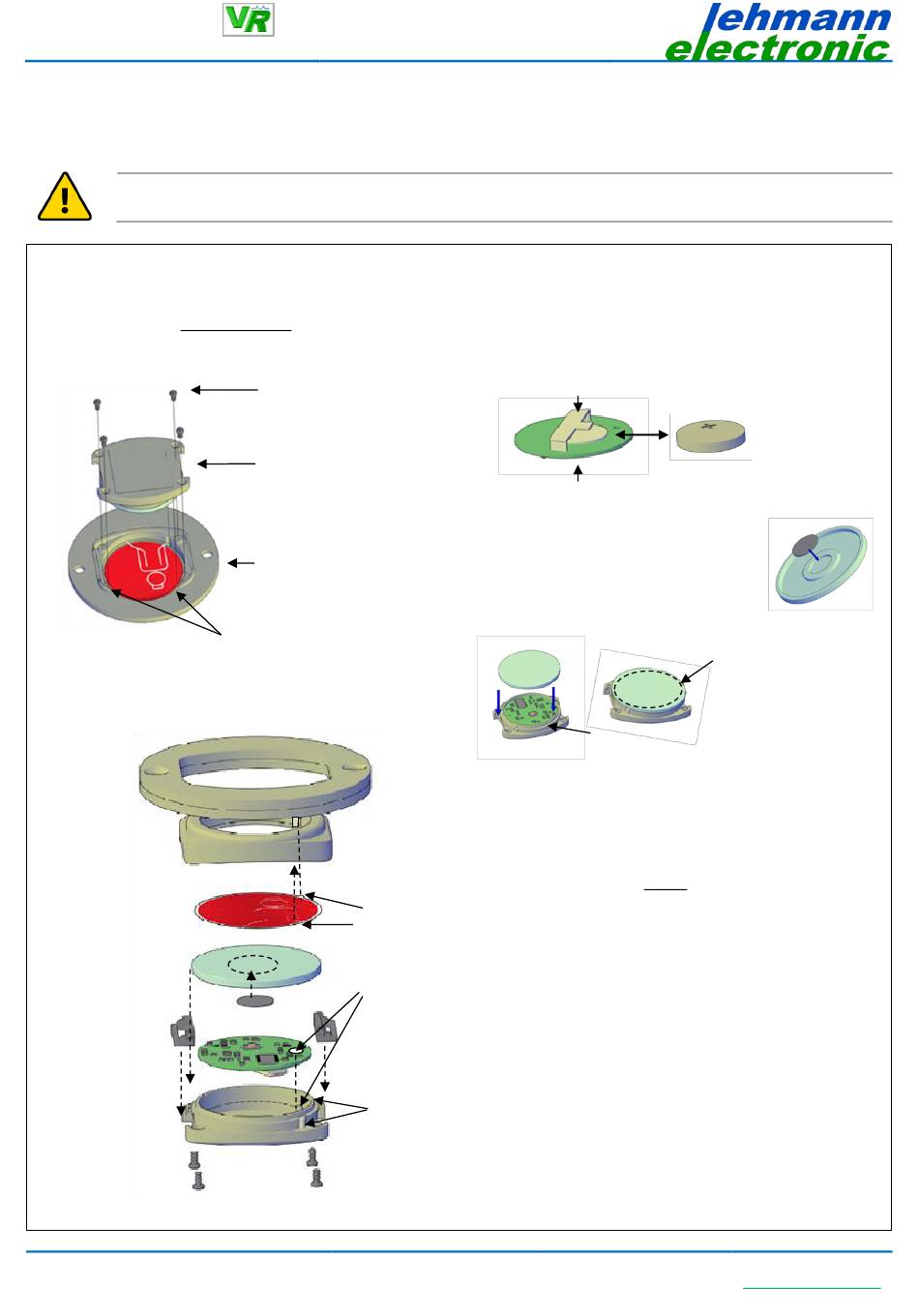 VR

lehmann
electronic