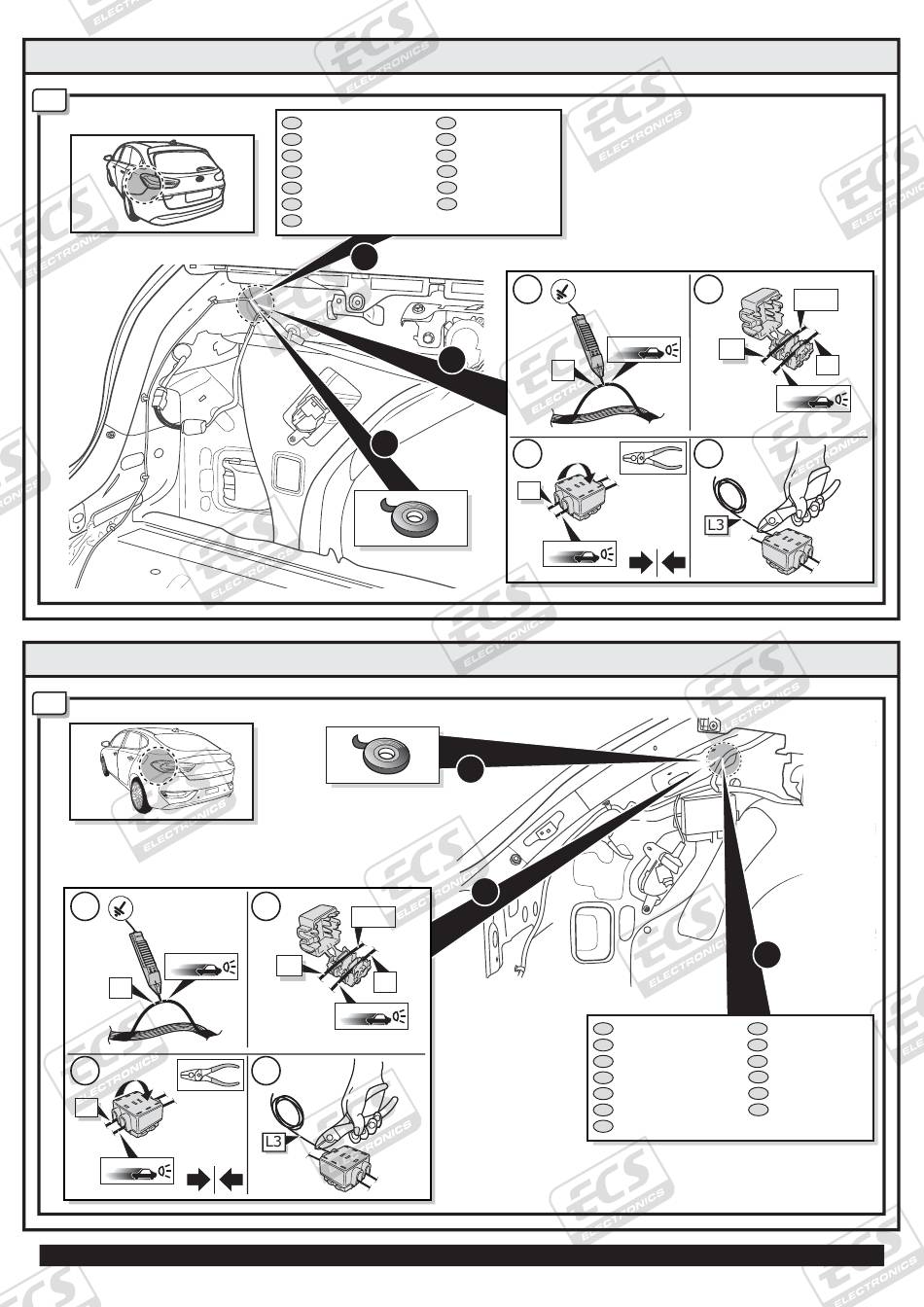 ECS ELECTRONICS

L3

L3