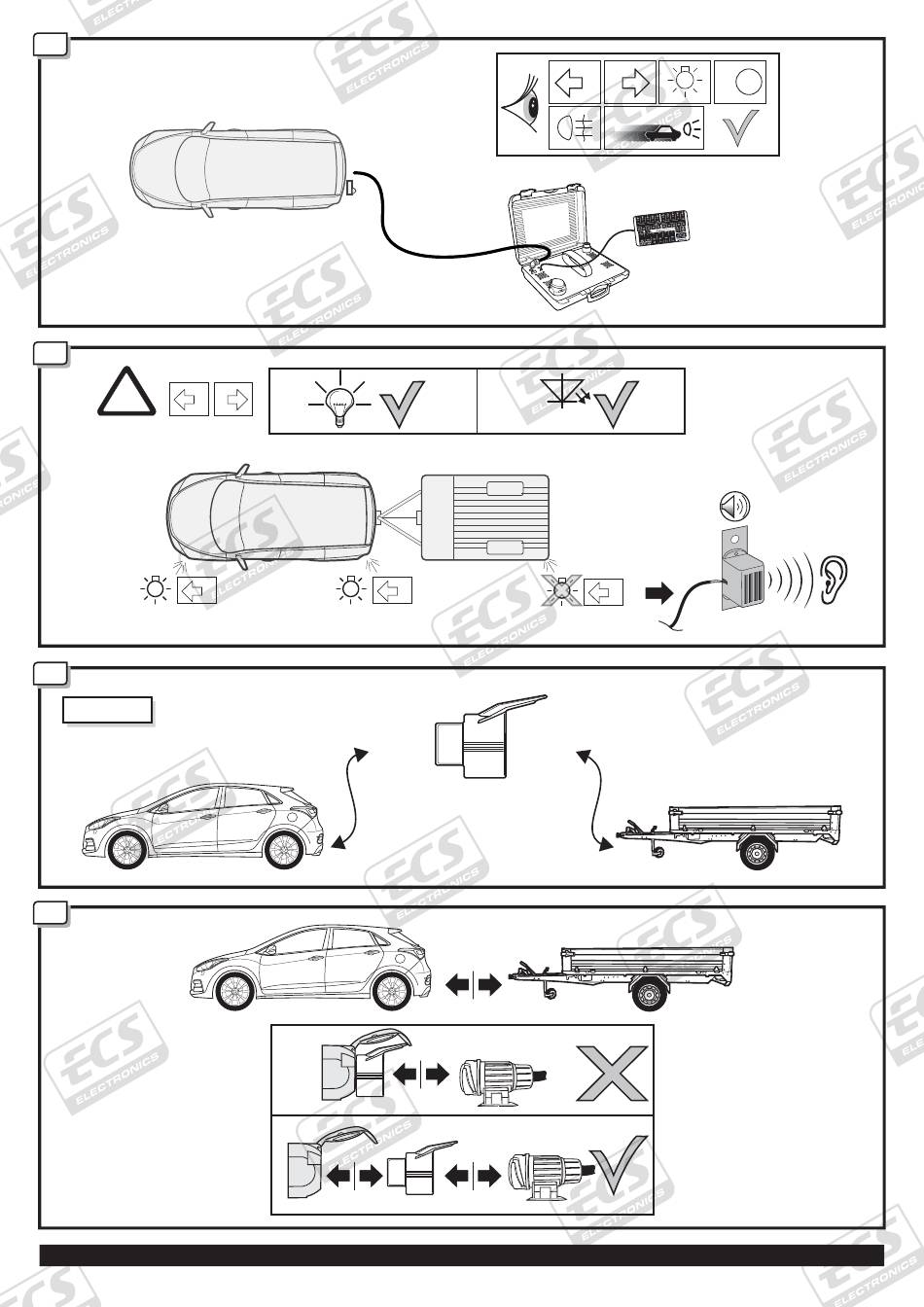 ECS ELECTRONICS