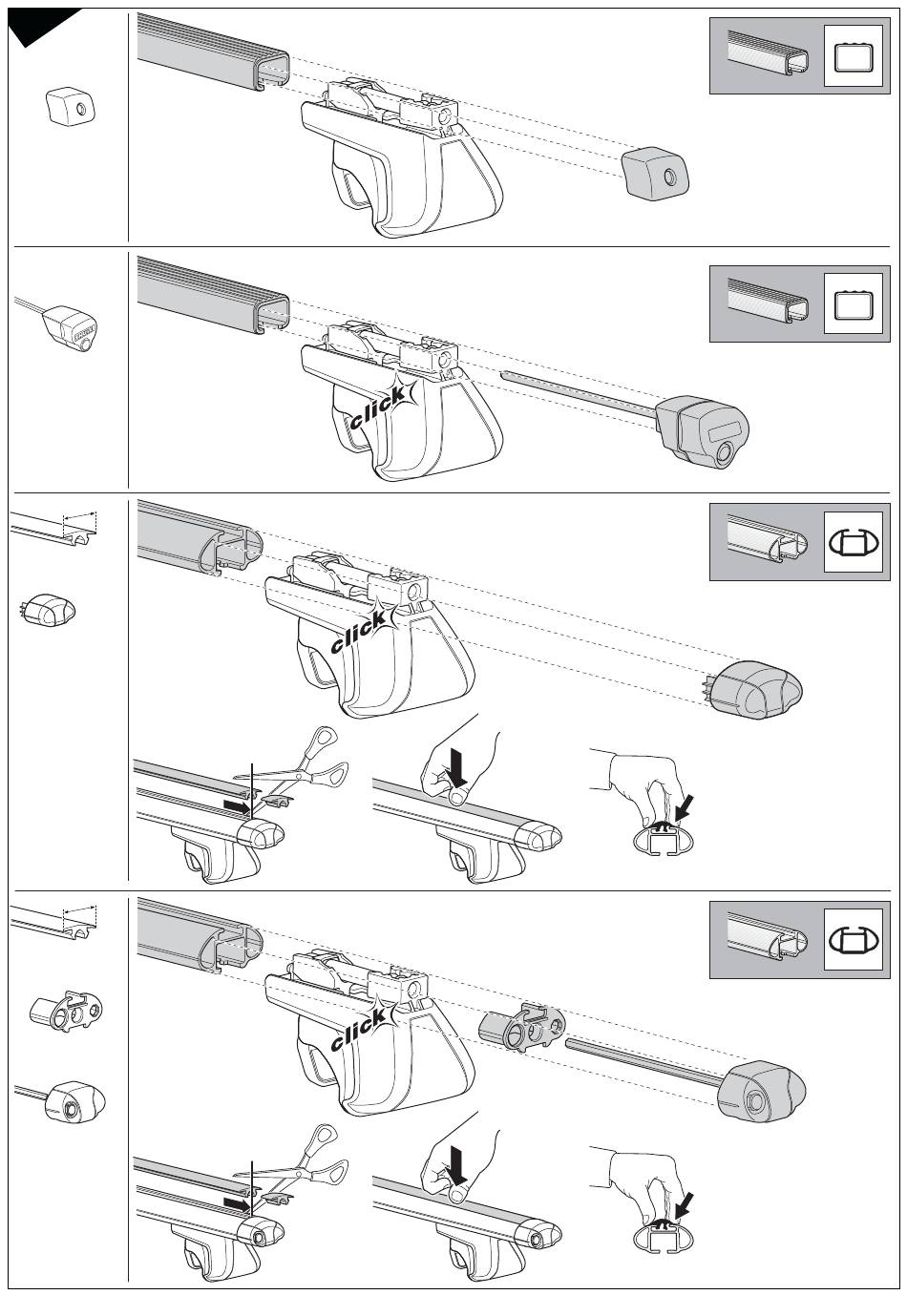 click

click

click