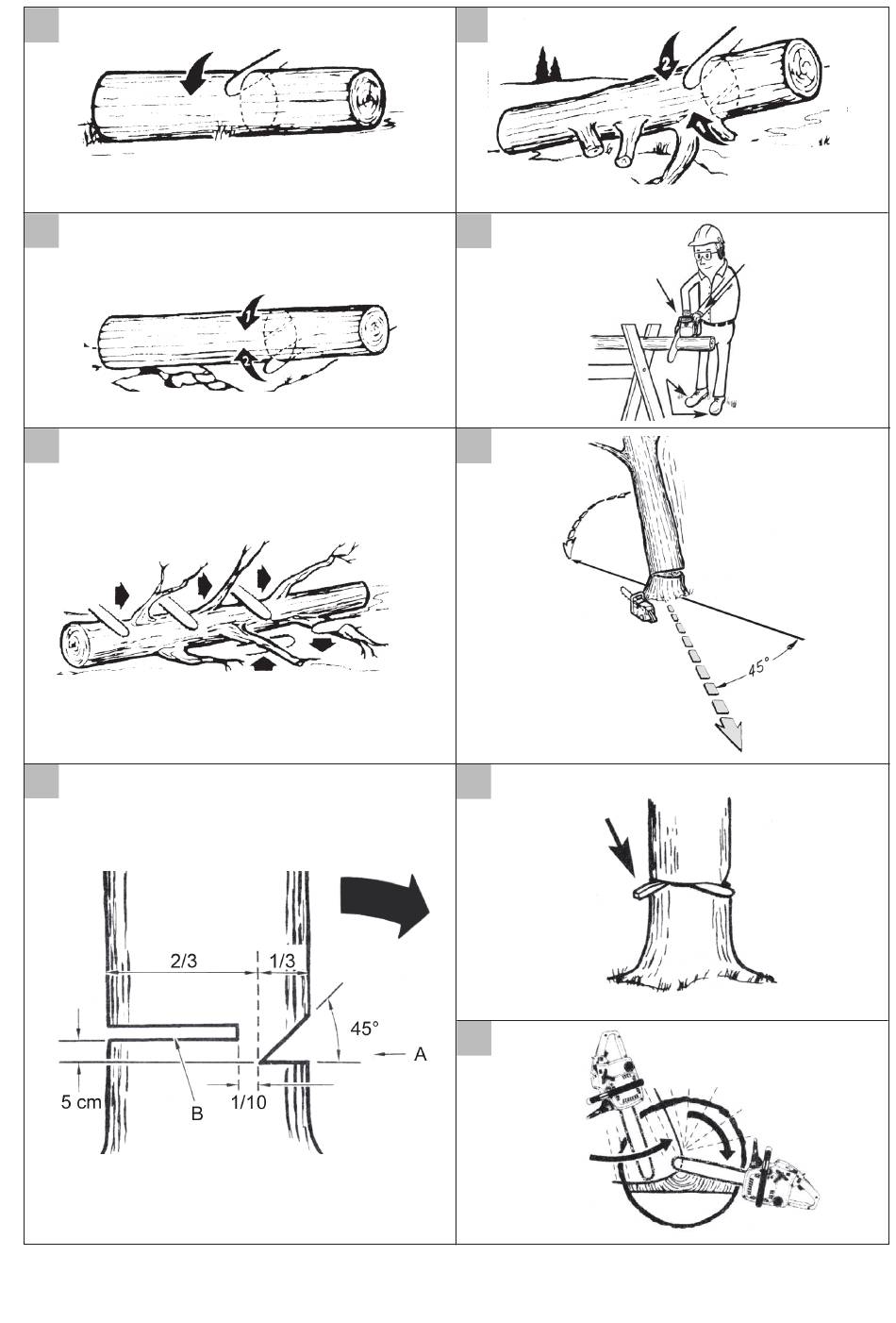 2
1
1
2
45°
2/3
1/3
45°
A
5 cm
B
1/10