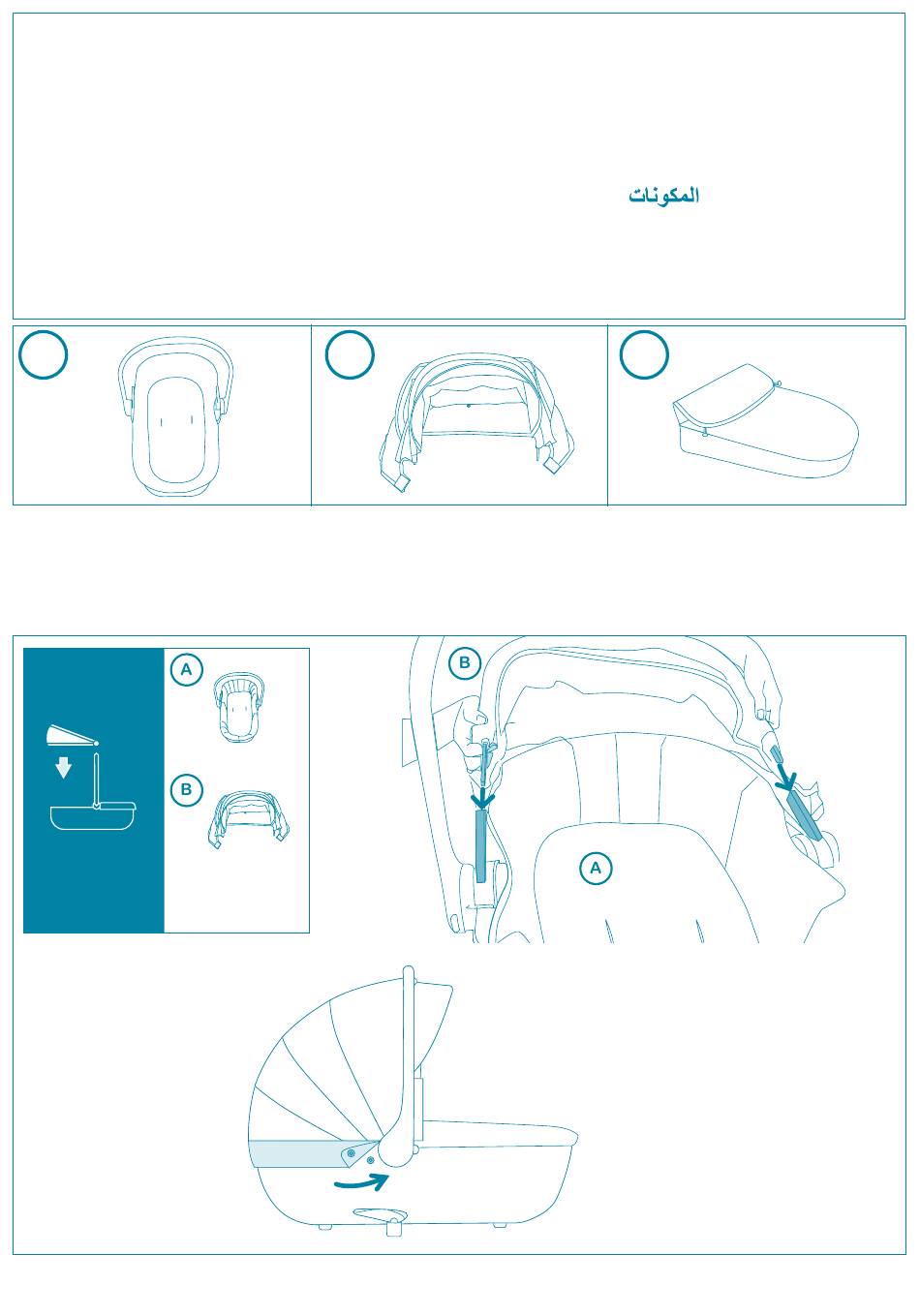 المكونات

A

B

B

A