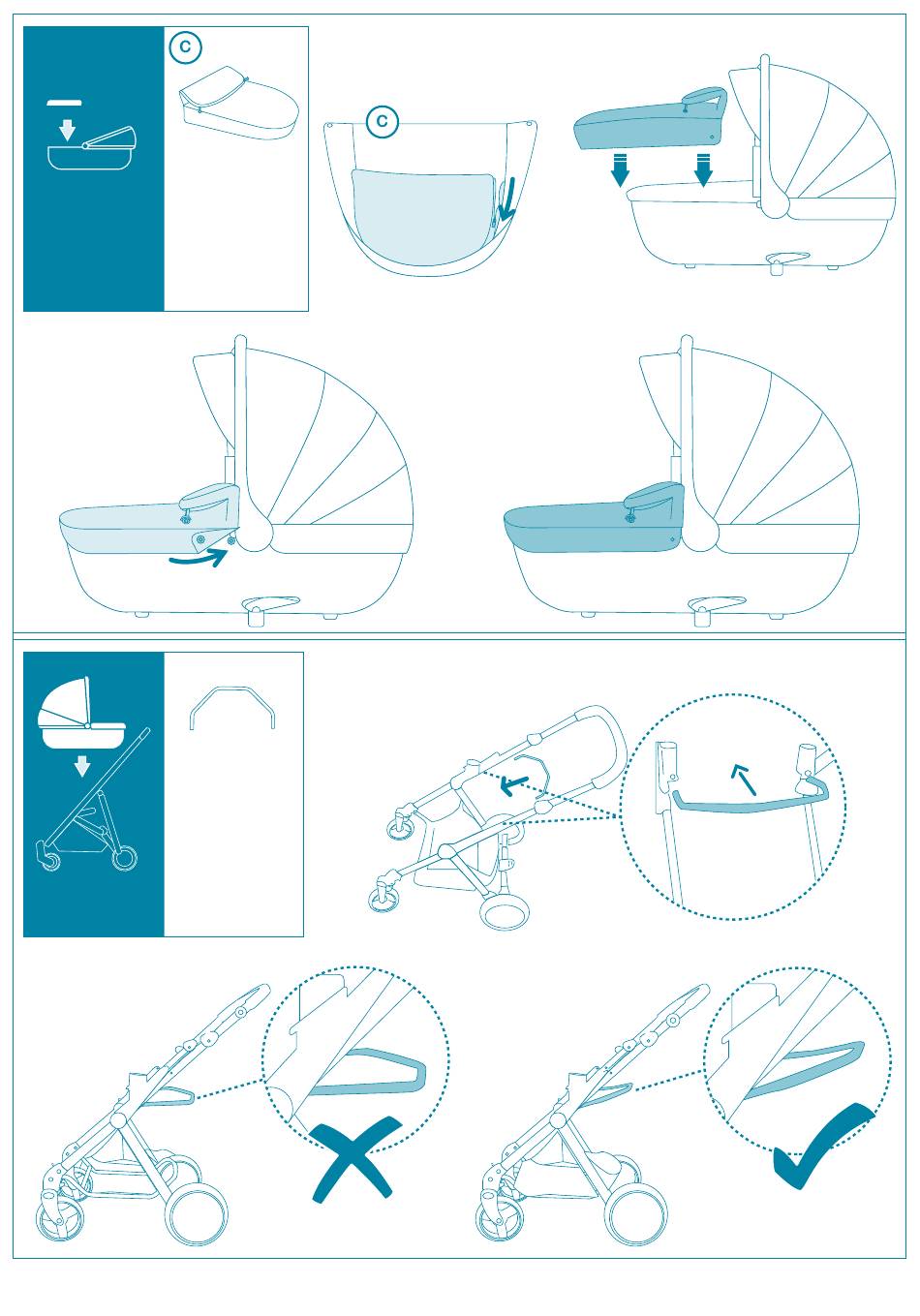 C

C