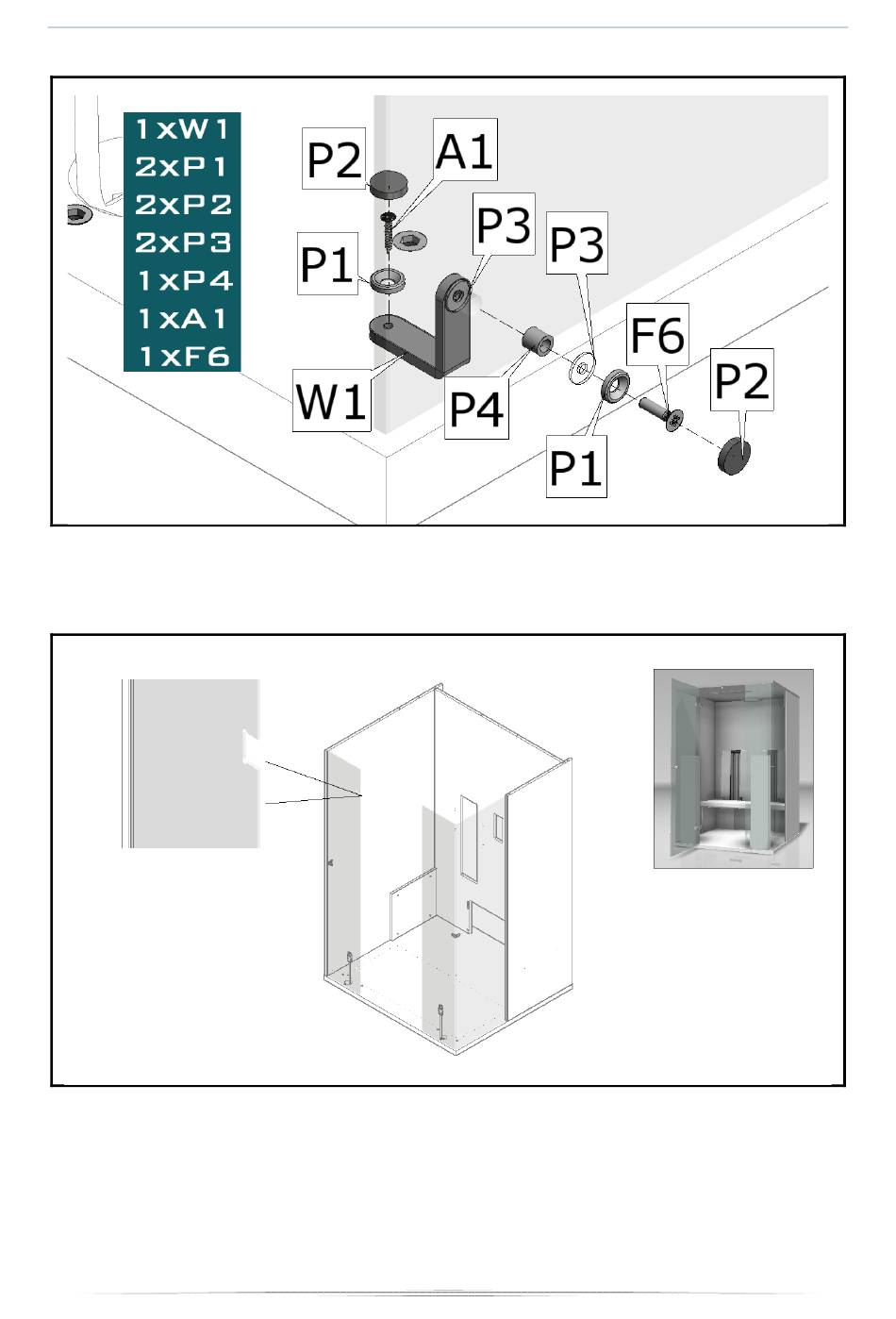 1xW1
2xP1
2xP2
2xP3
1xP4
1xA1
1xF6

P2
A1
P3
P3
P1
F6
P2
W1
P4
P1