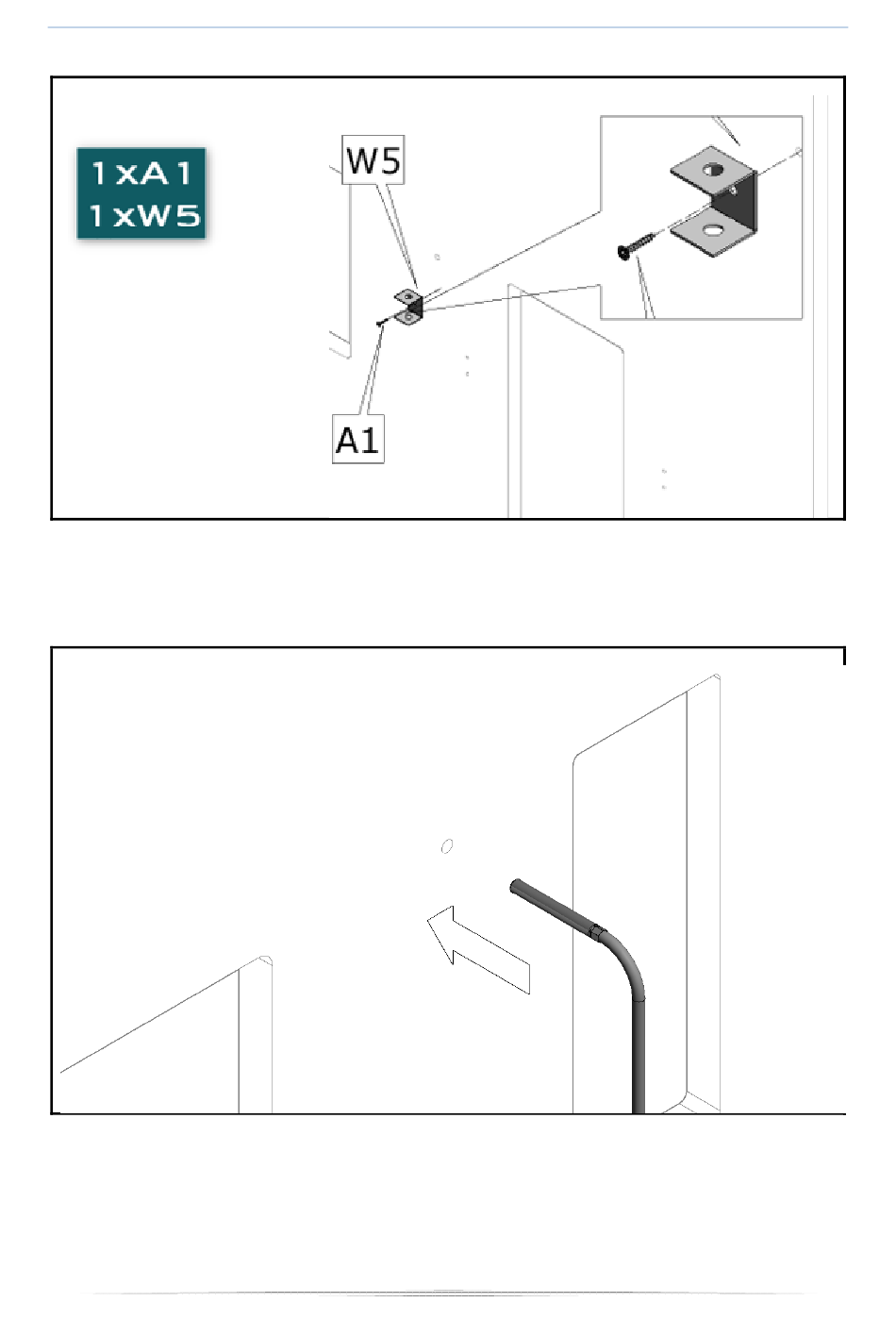 1xA1
1xW5

W5

A1