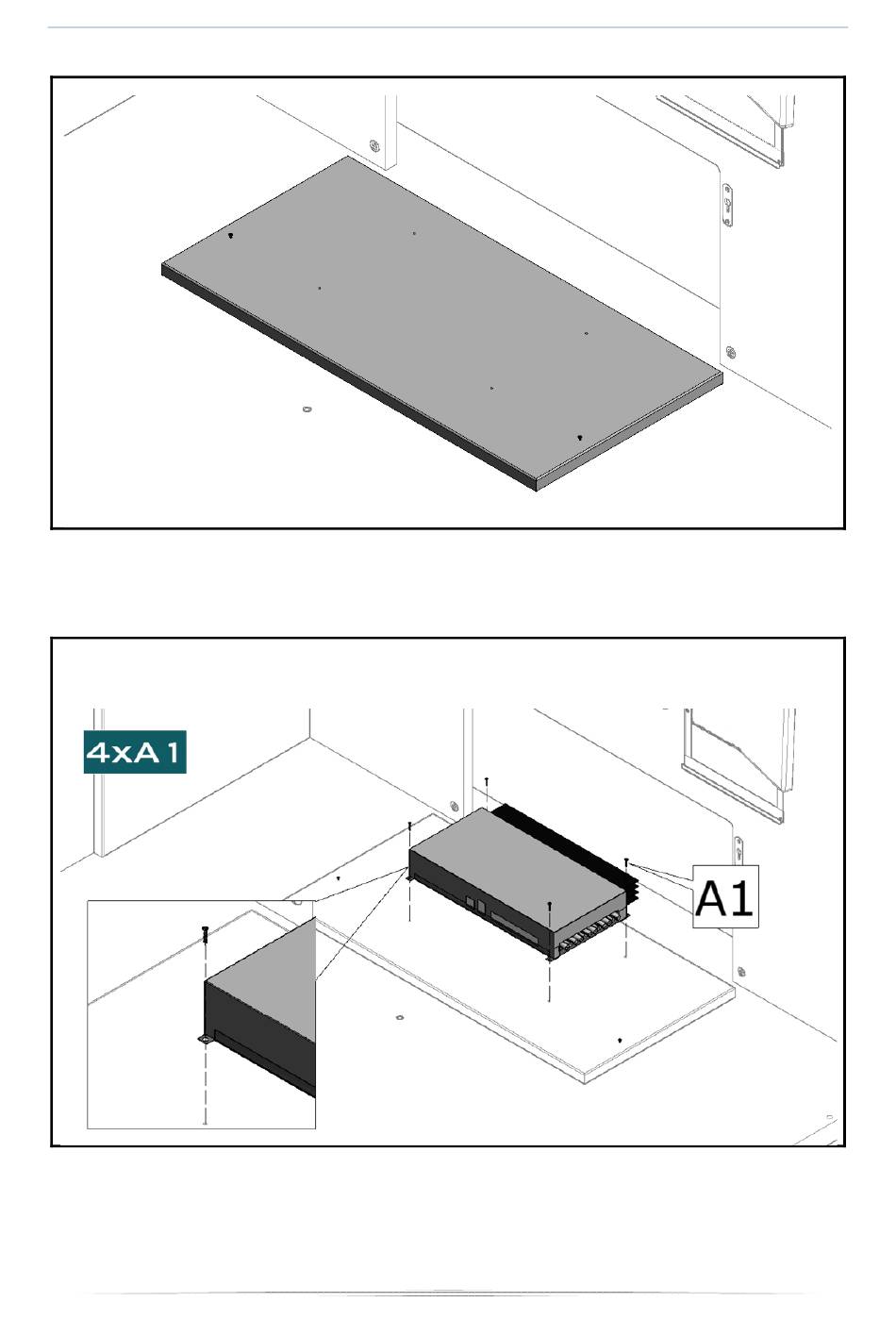 4xA1

A1