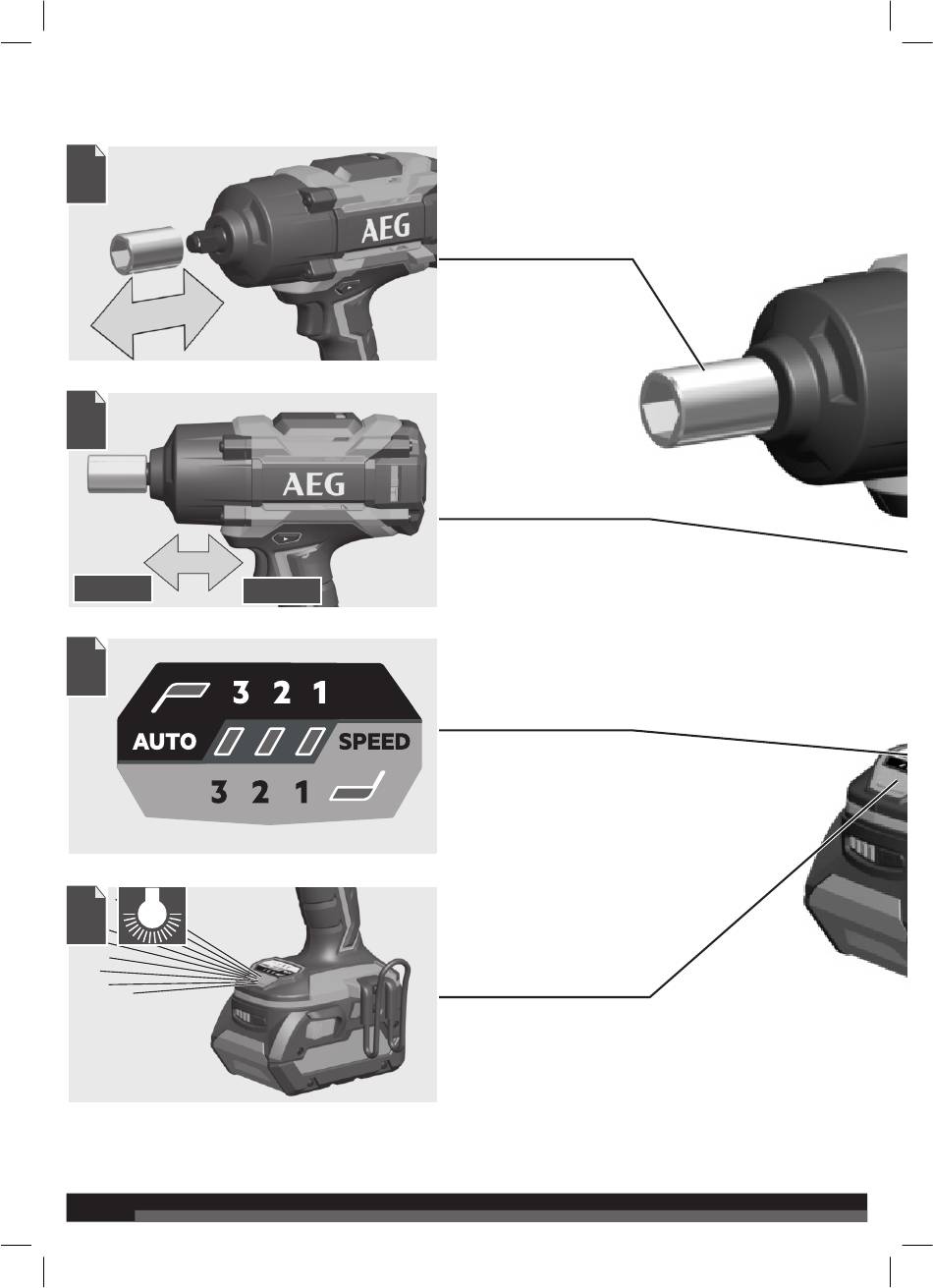 AEG

AEG

3 2 1
AUTO SPEED
3 2 1