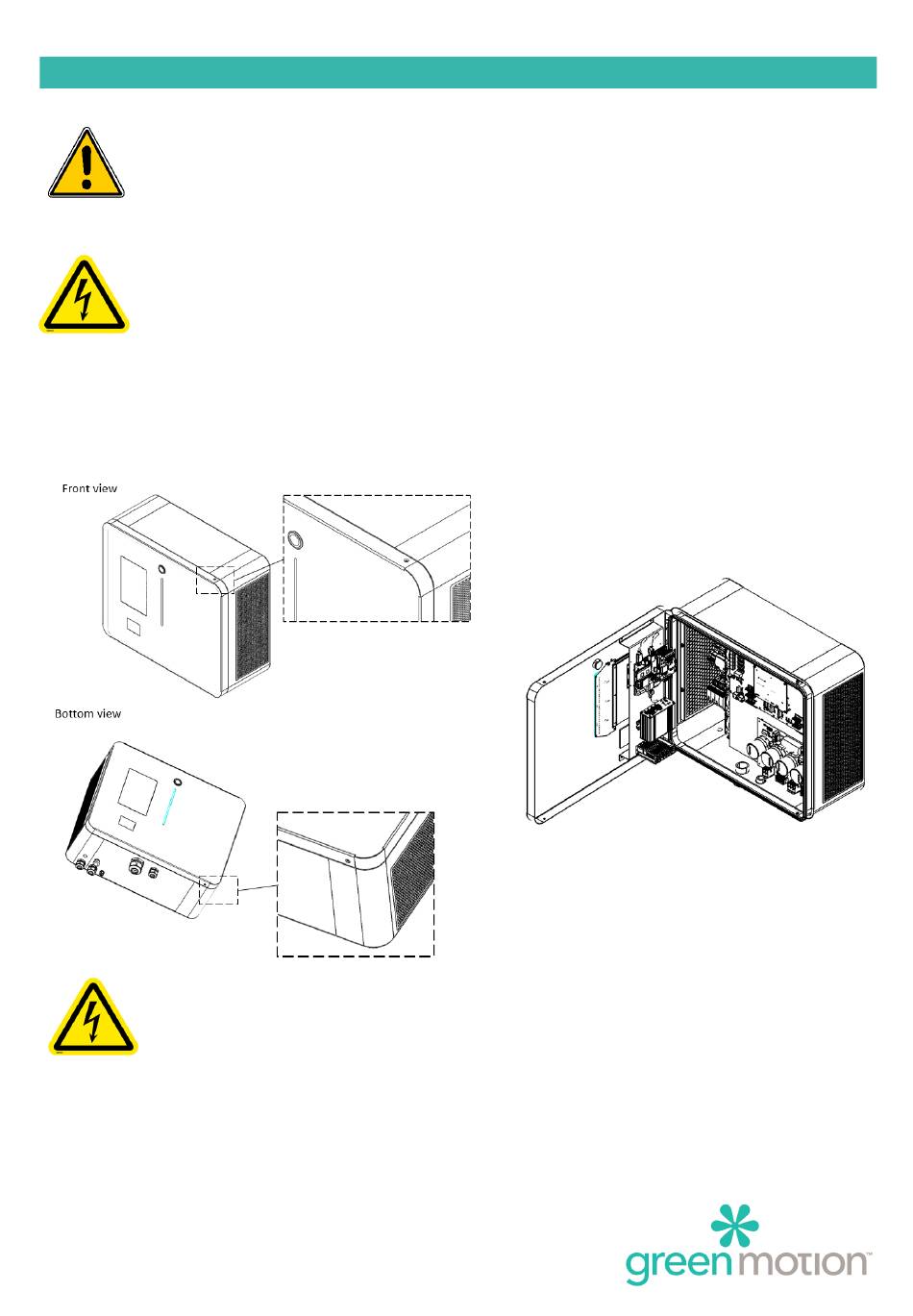 Front view

Bottom view

green motion™