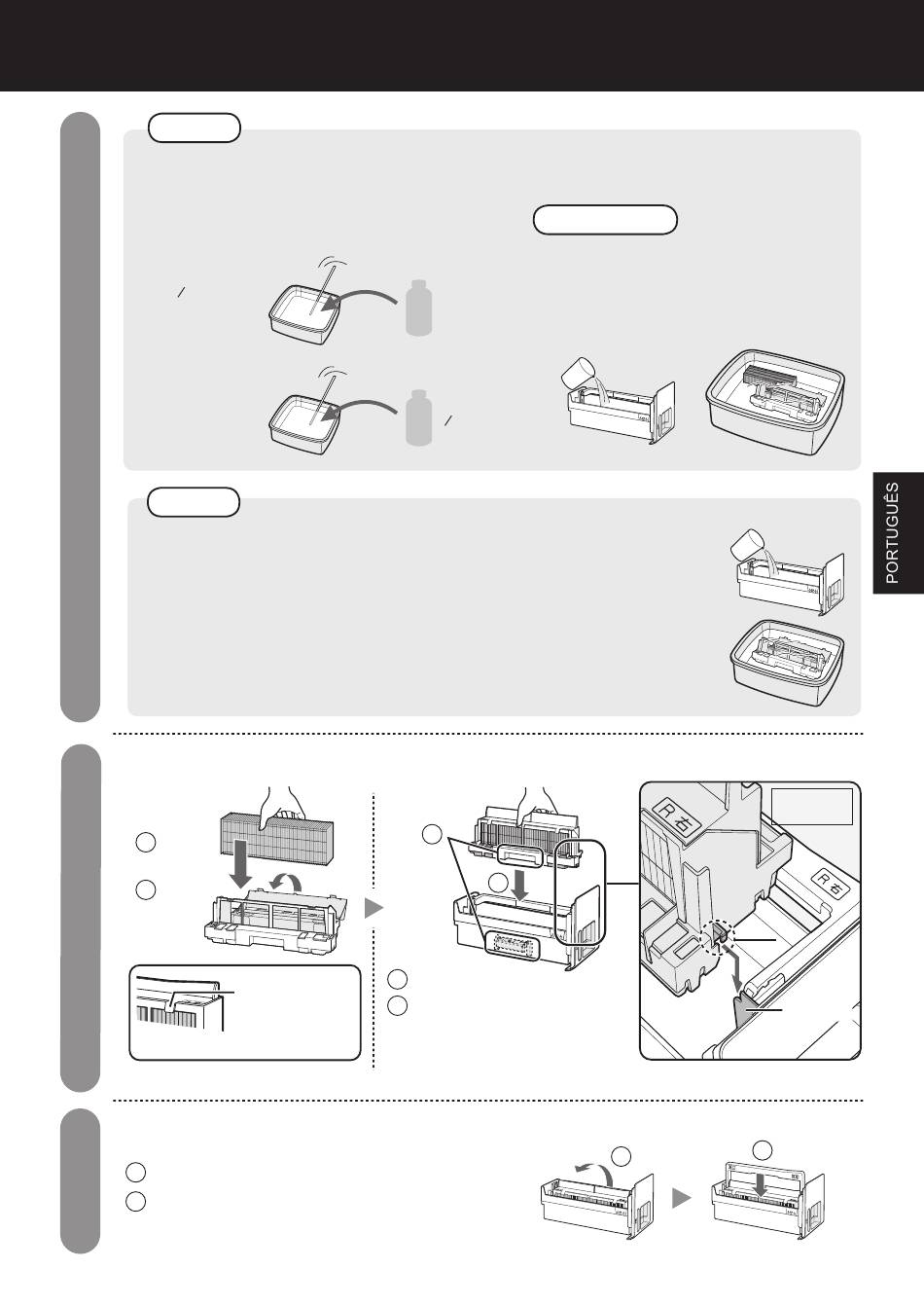 PORTUGUÊS

R 右

R 右