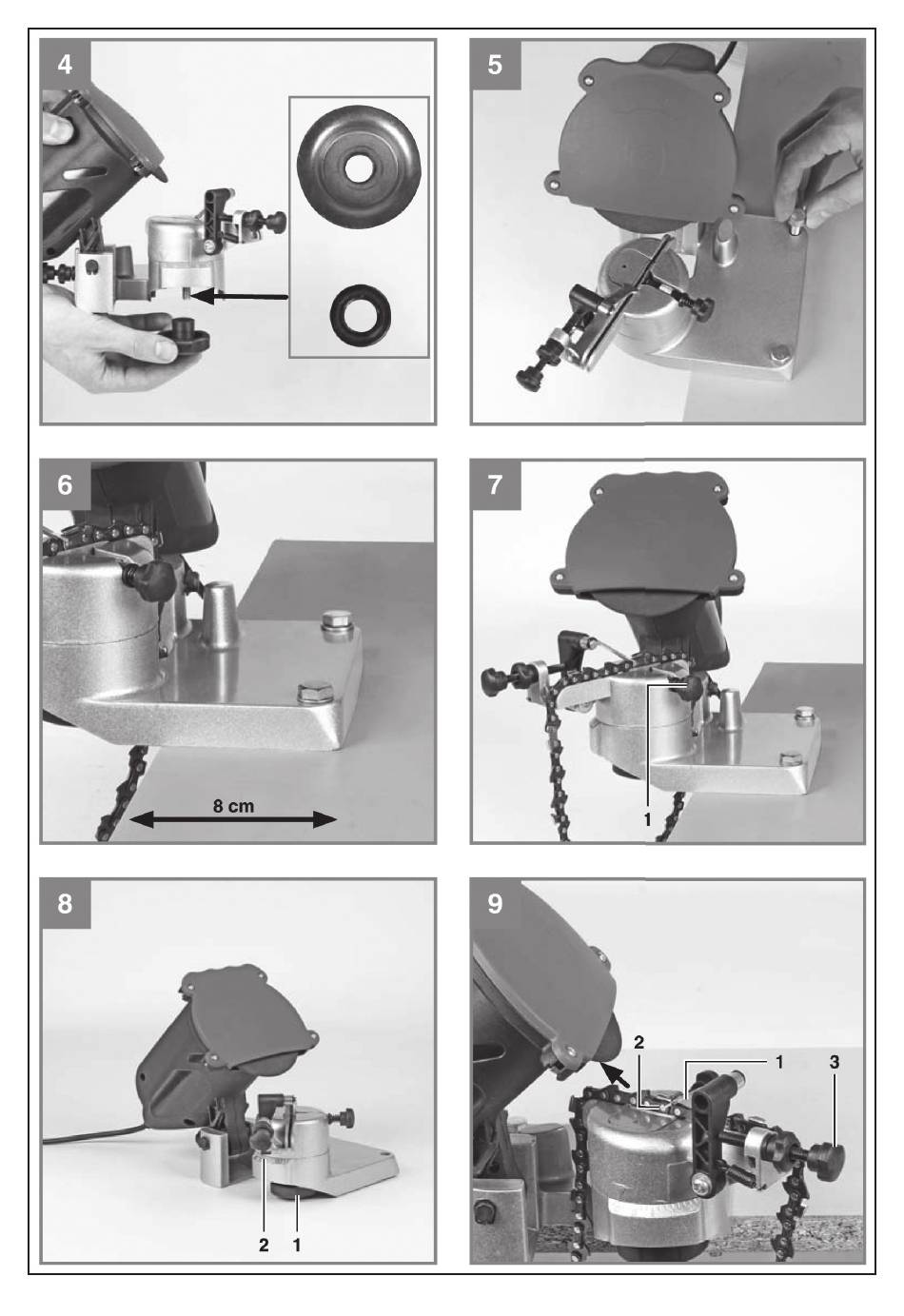 4

5

6

8 cm

7

1

8

2 1

9

2 1 3