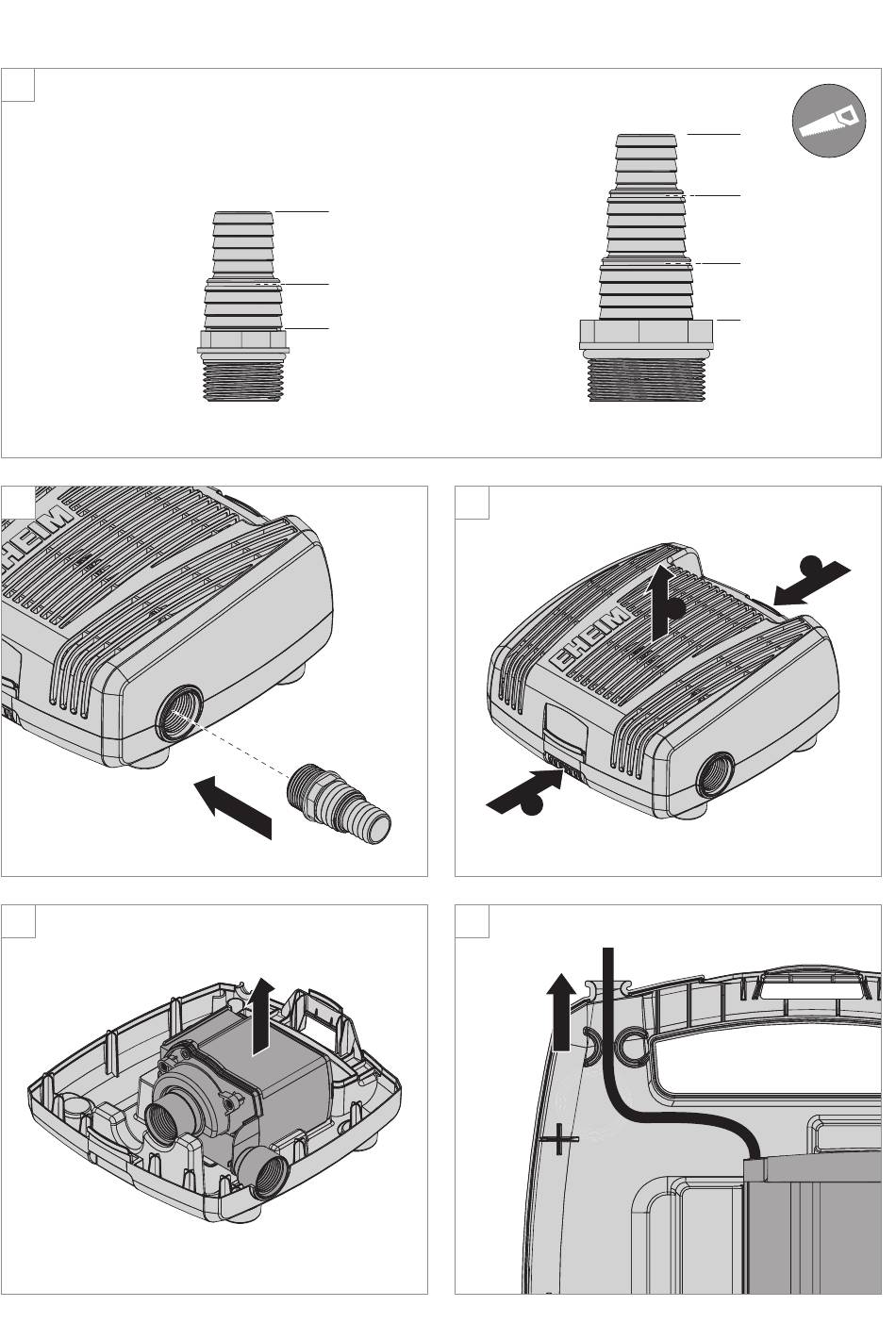 EHEIM

EHEIM