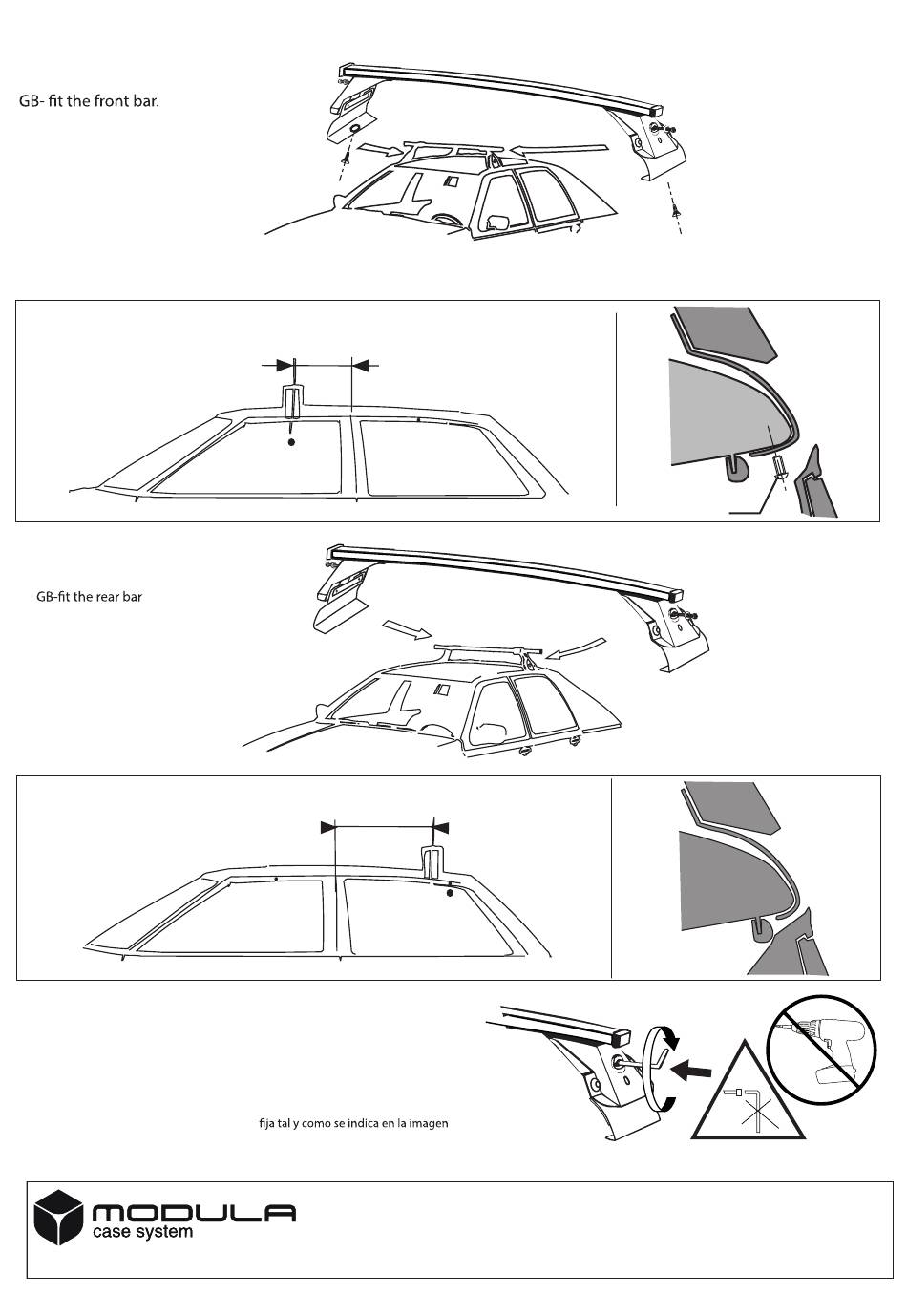 GB- fit the front bar.

GB-fit the rear bar

fija tal y como se indica en la imagen

MODULA
case system