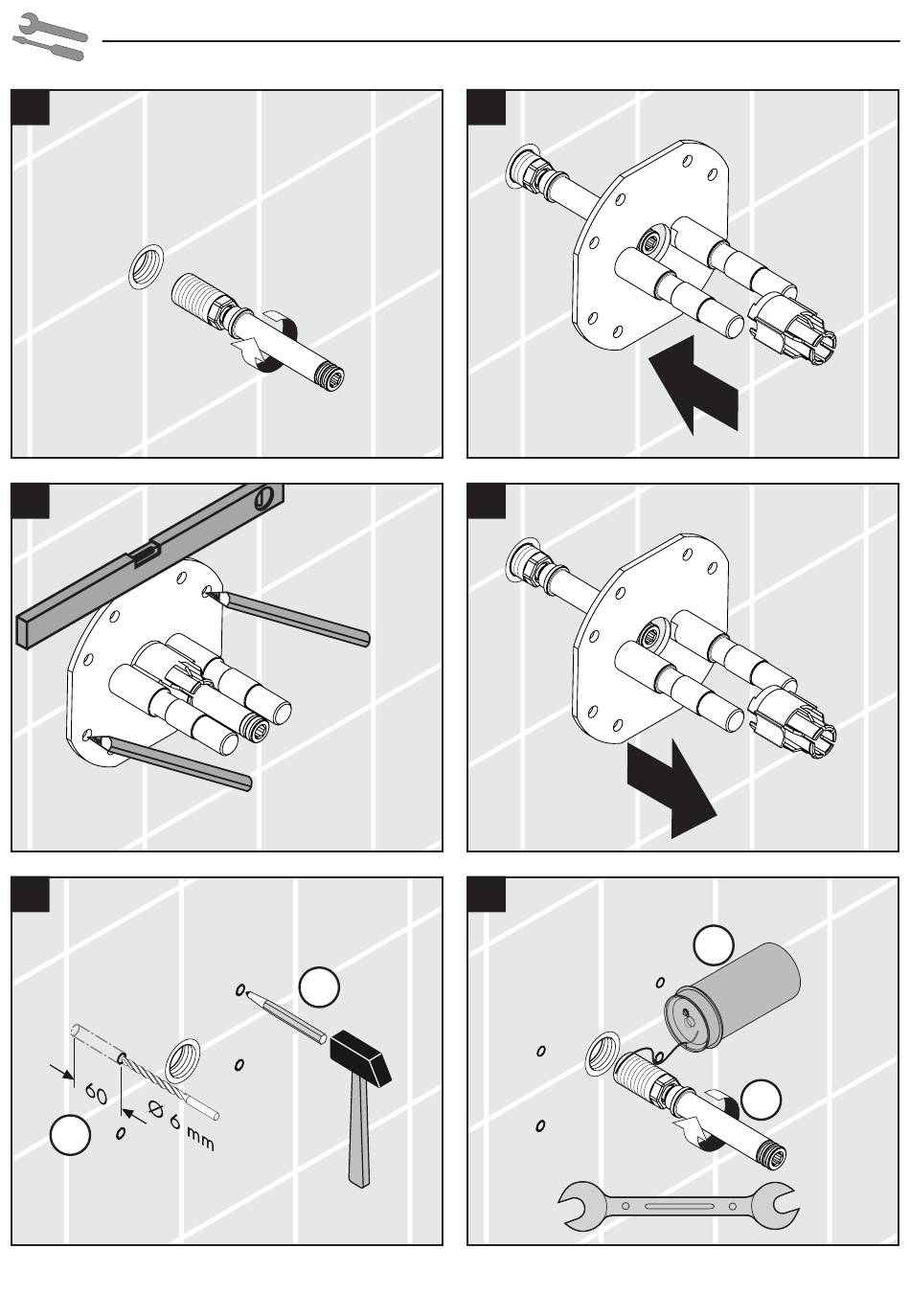 60
Ø 6 mm