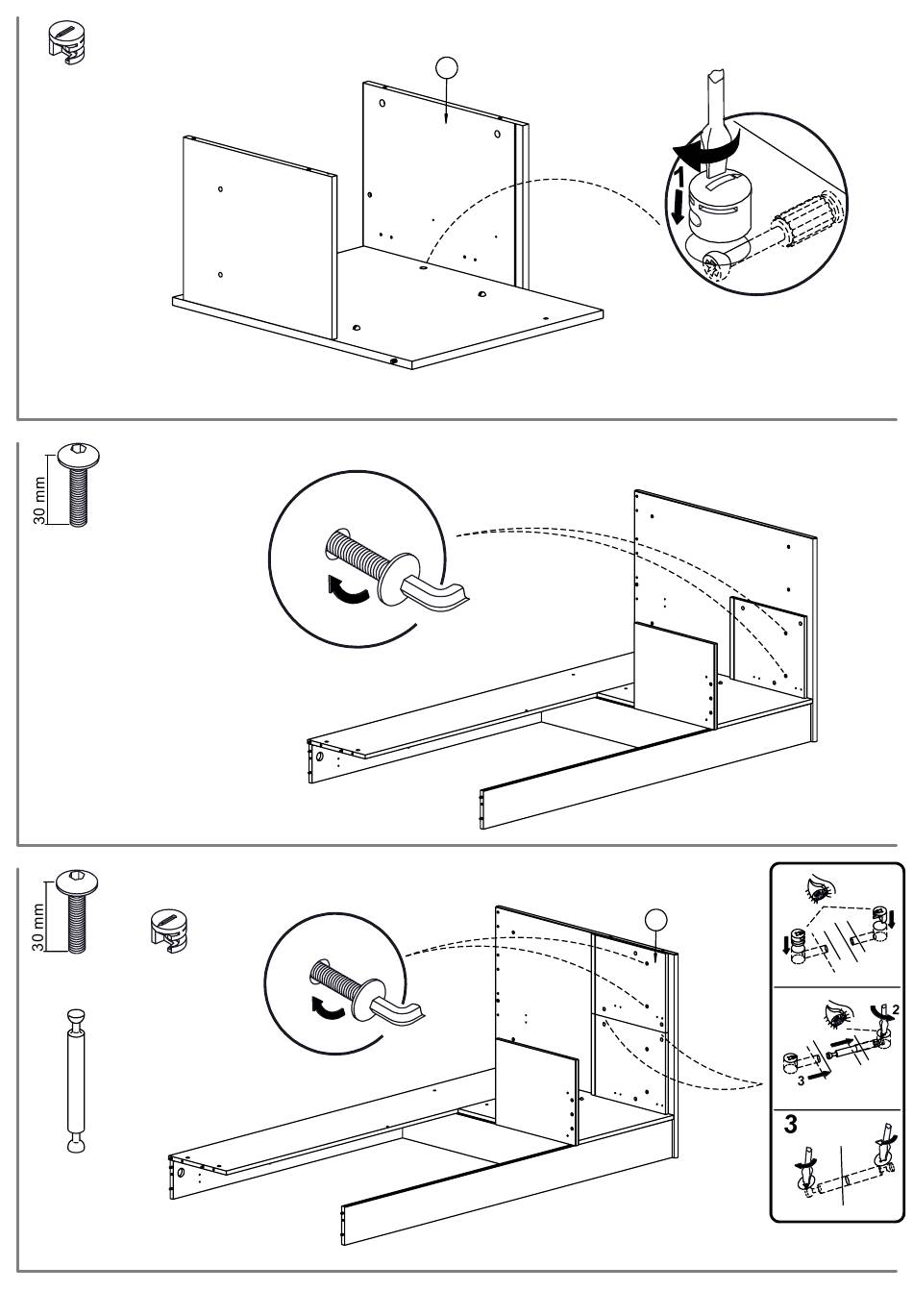 1

30 mm

30 mm

2

3

3