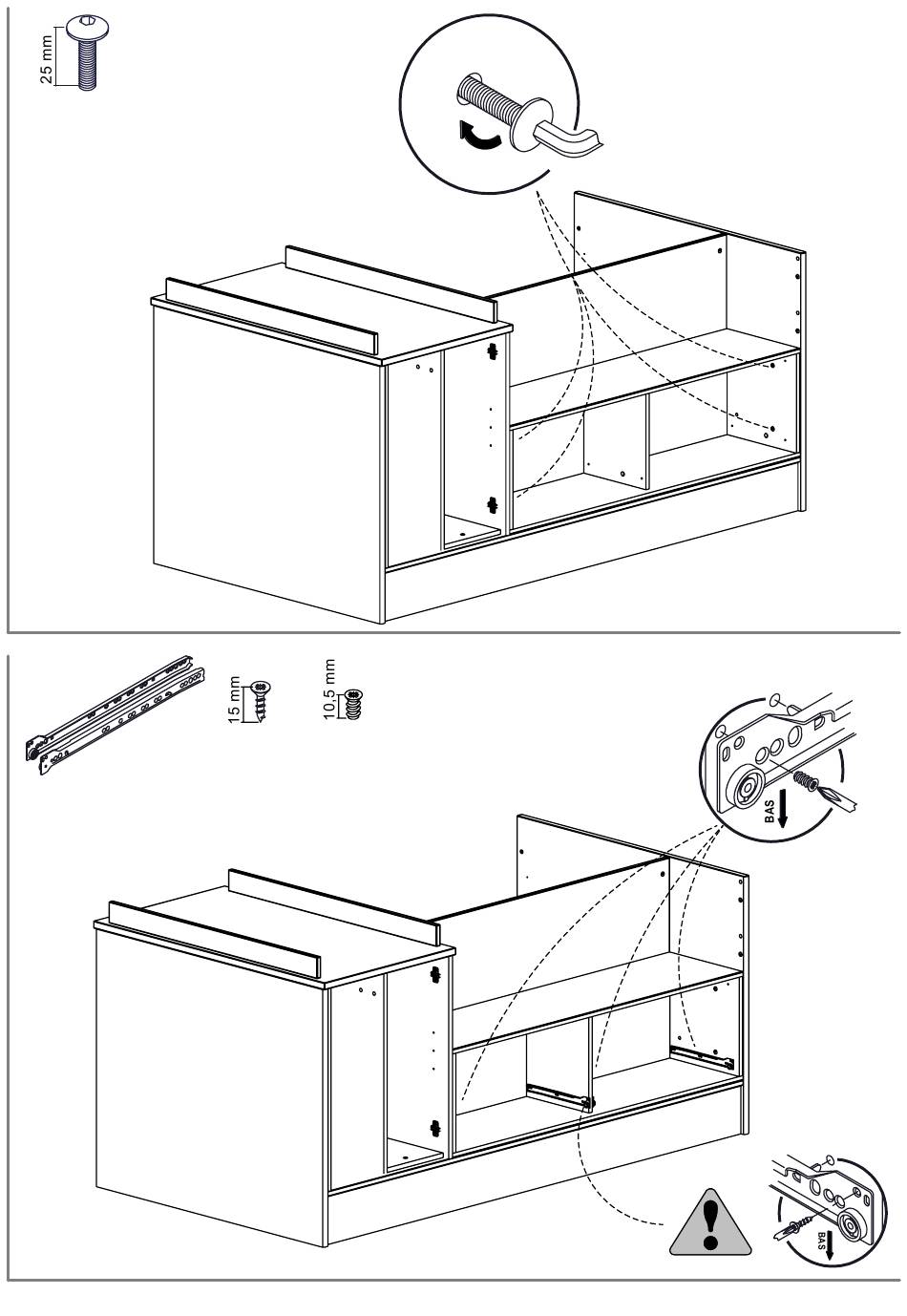 25 mm

15 mm

10,5 mm

BAS

BAS