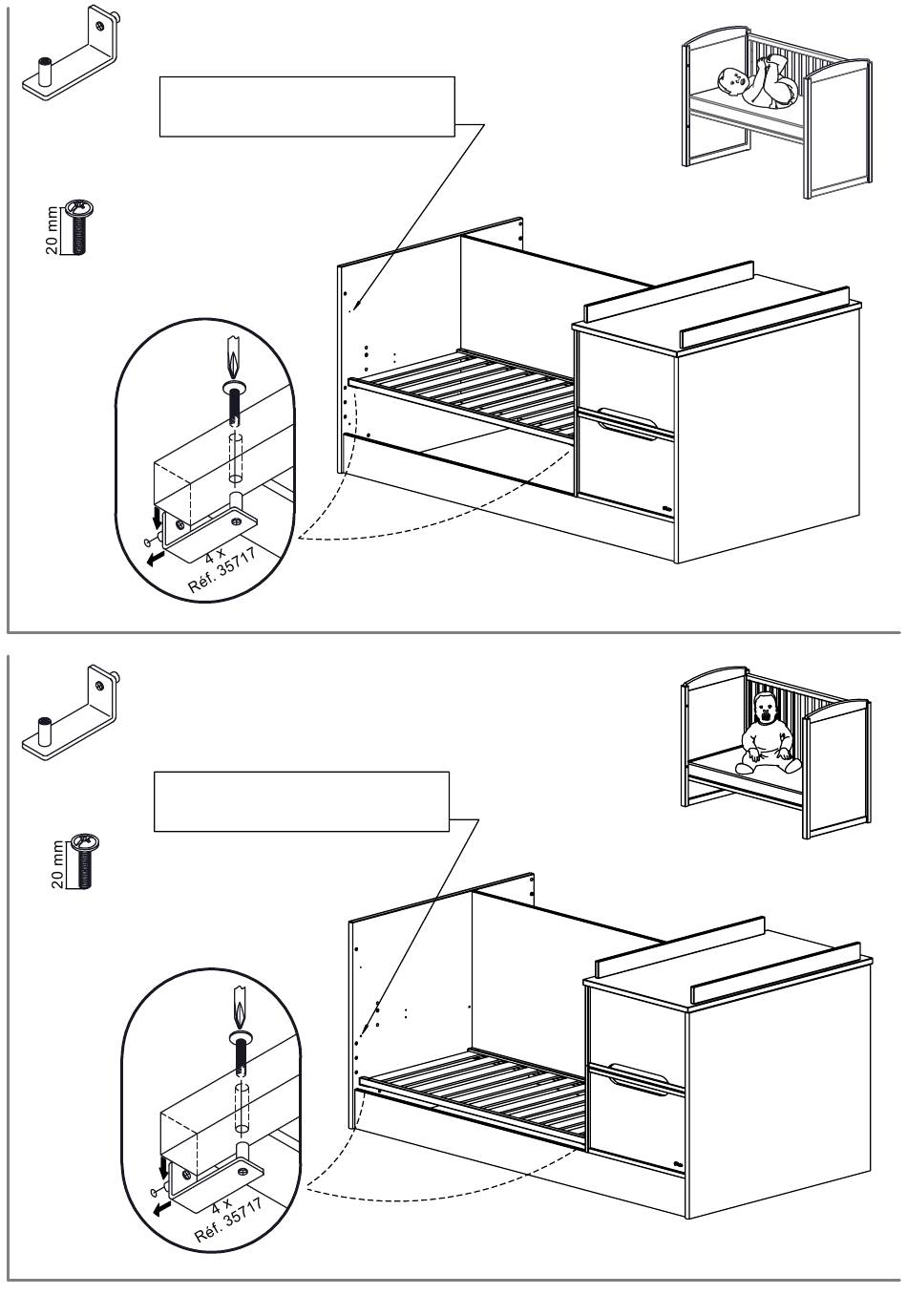 20 mm

4 x
Réf. 35717

20 mm

4 x
Réf. 35717