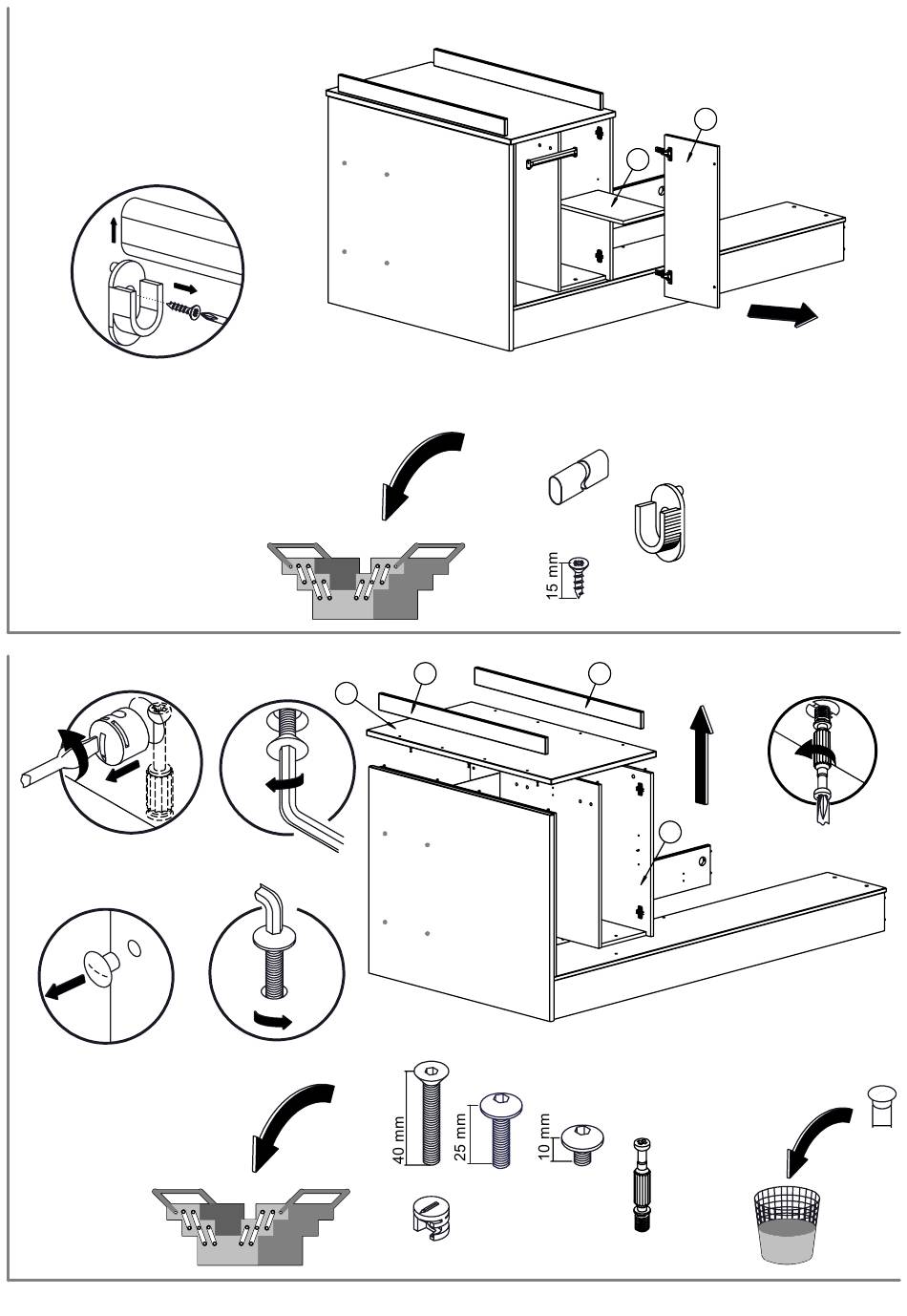 15 mm

40 mm
25 mm
10 mm