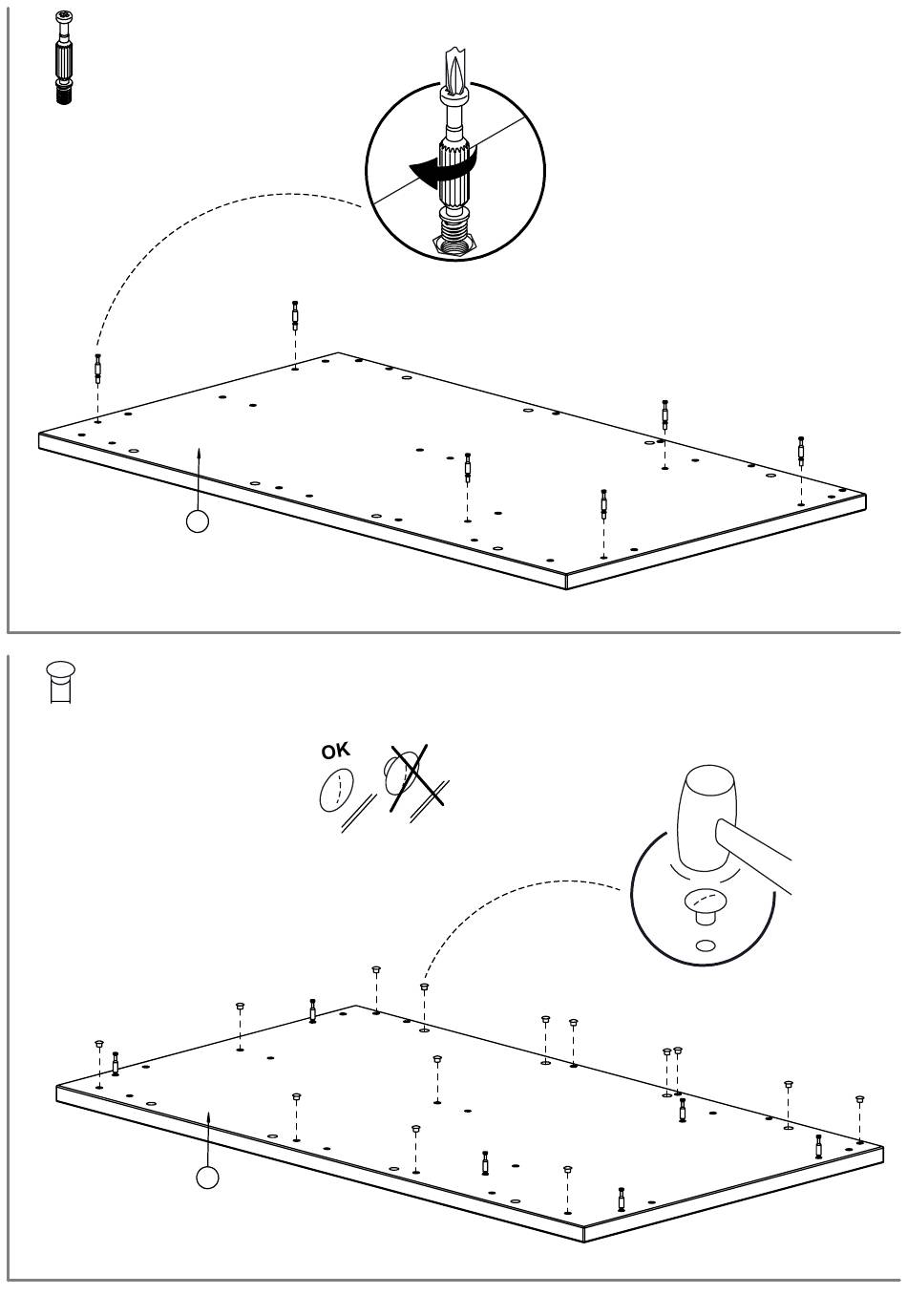 OK