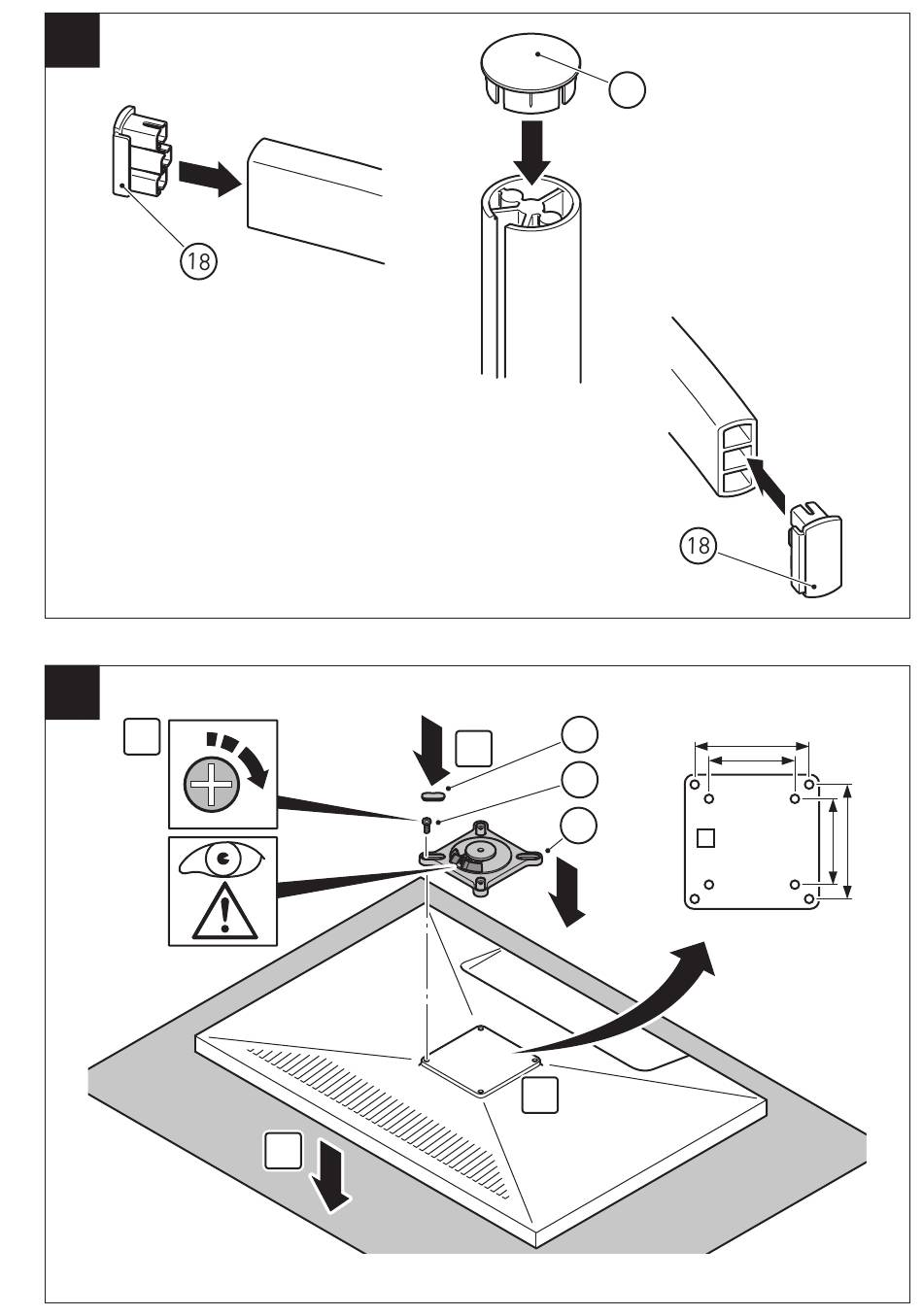 18

18