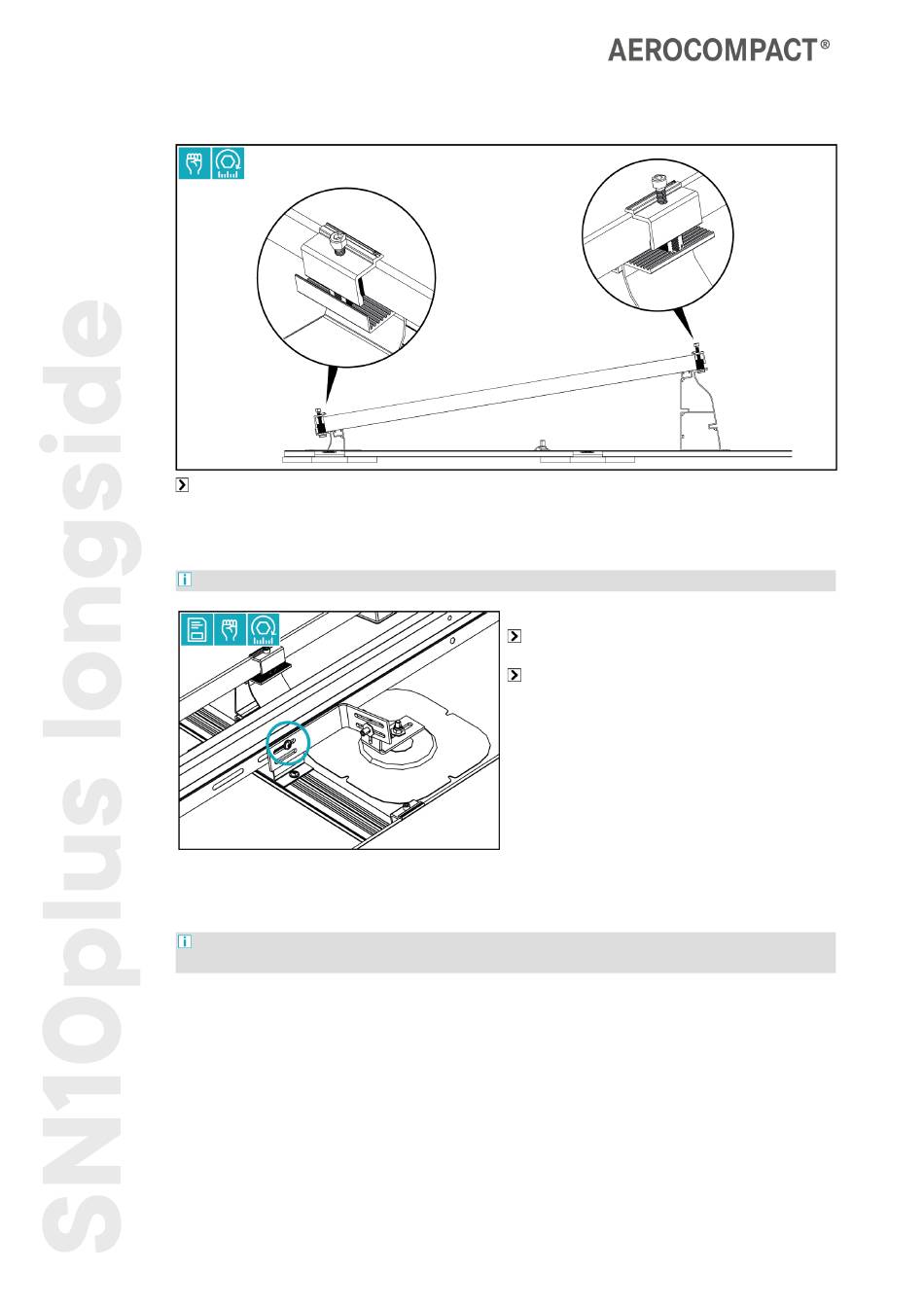 AEROCOMPACT®

SN10plus longside