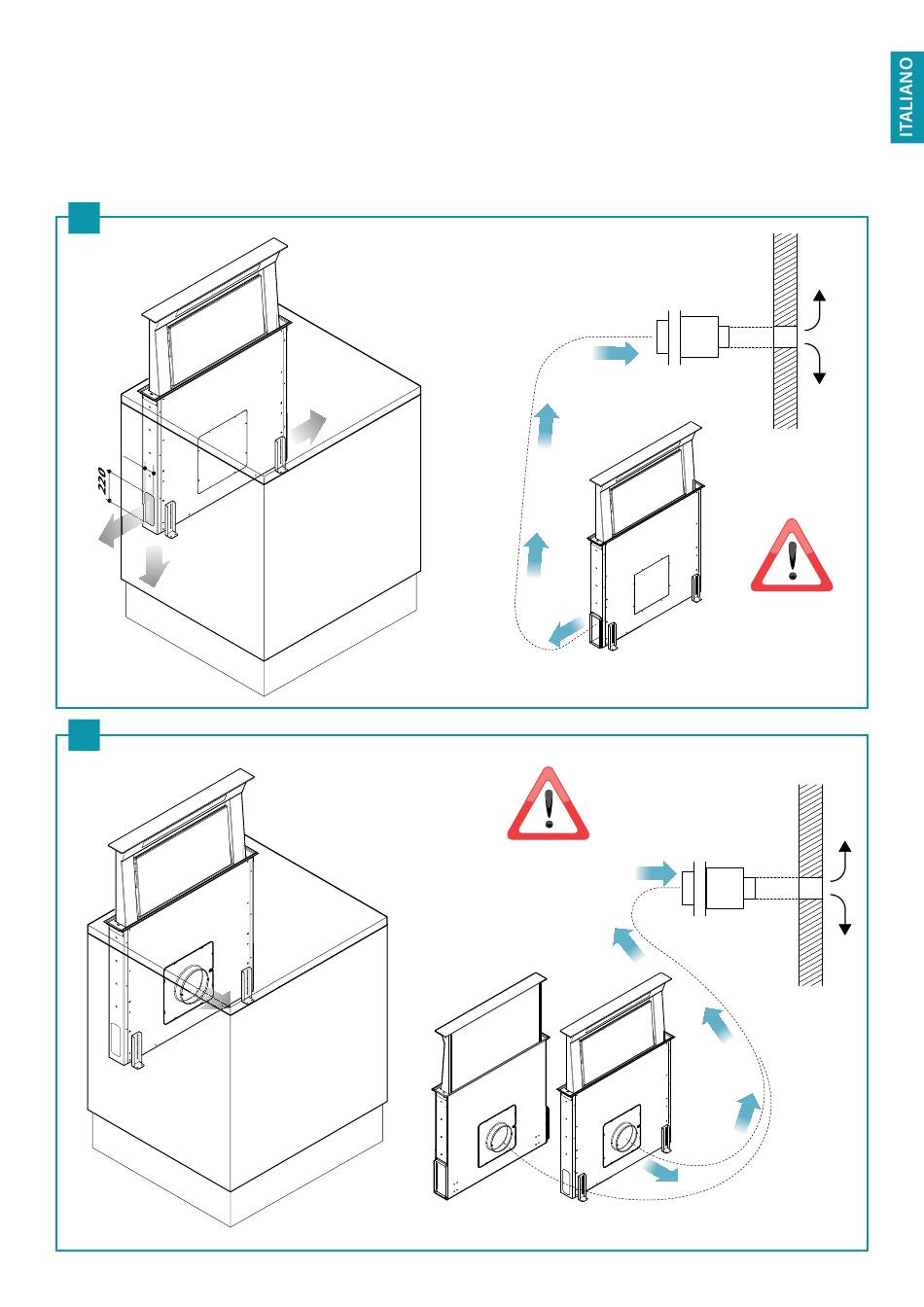 ITALIANO

220