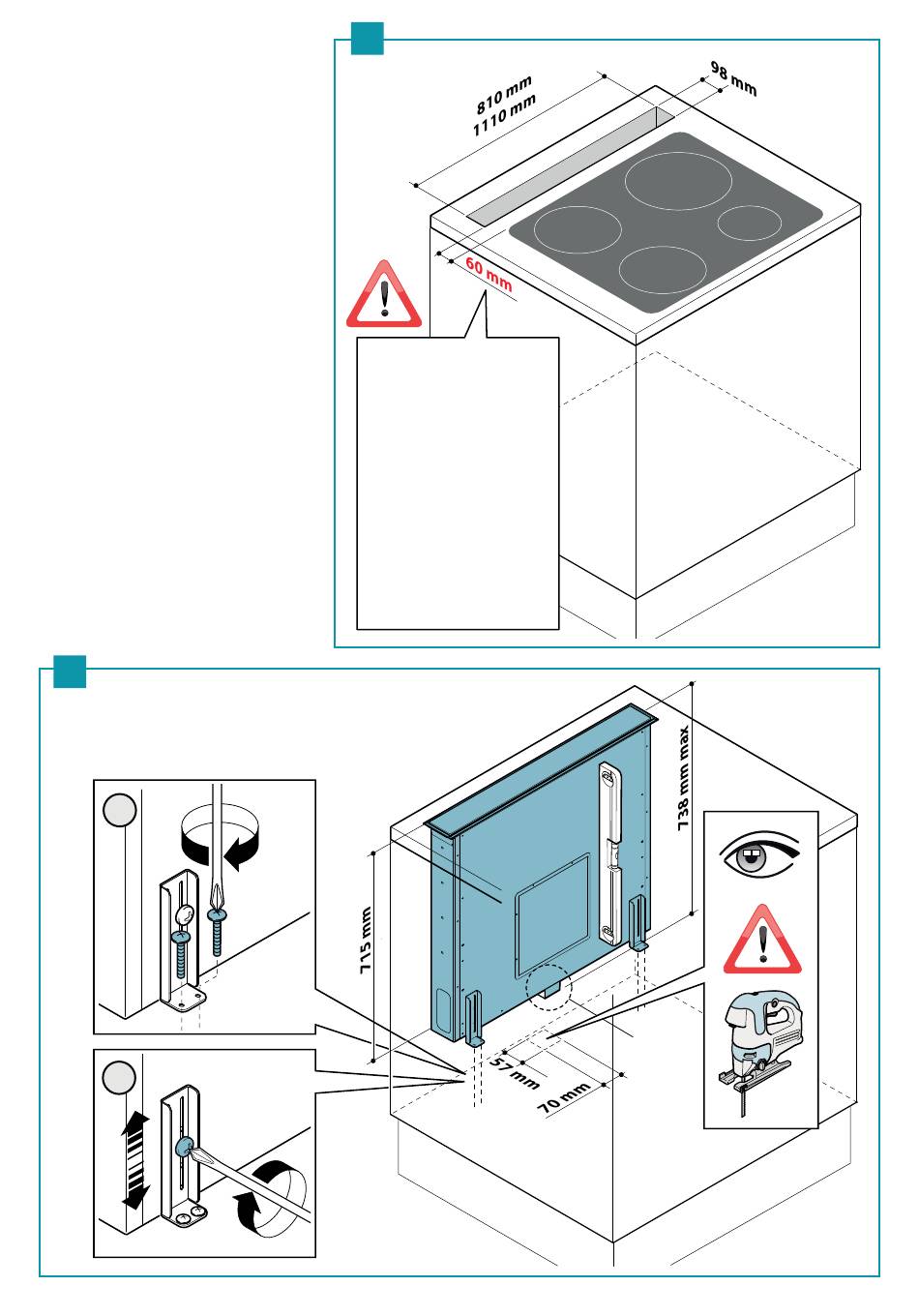 810 mm
1110 mm
98 mm
60 mm

738 mm max
715 mm
57 mm
70 mm