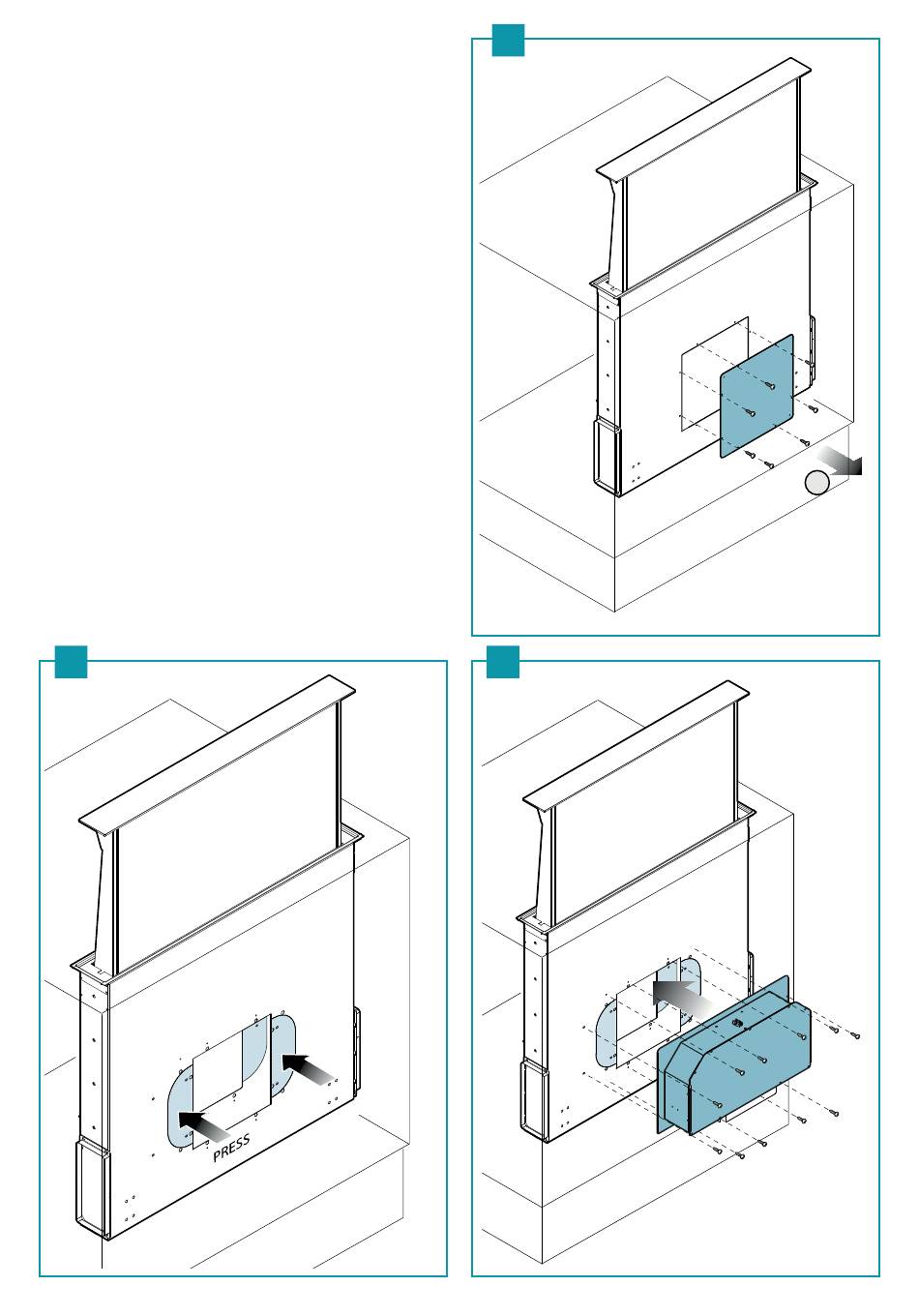 PRESS