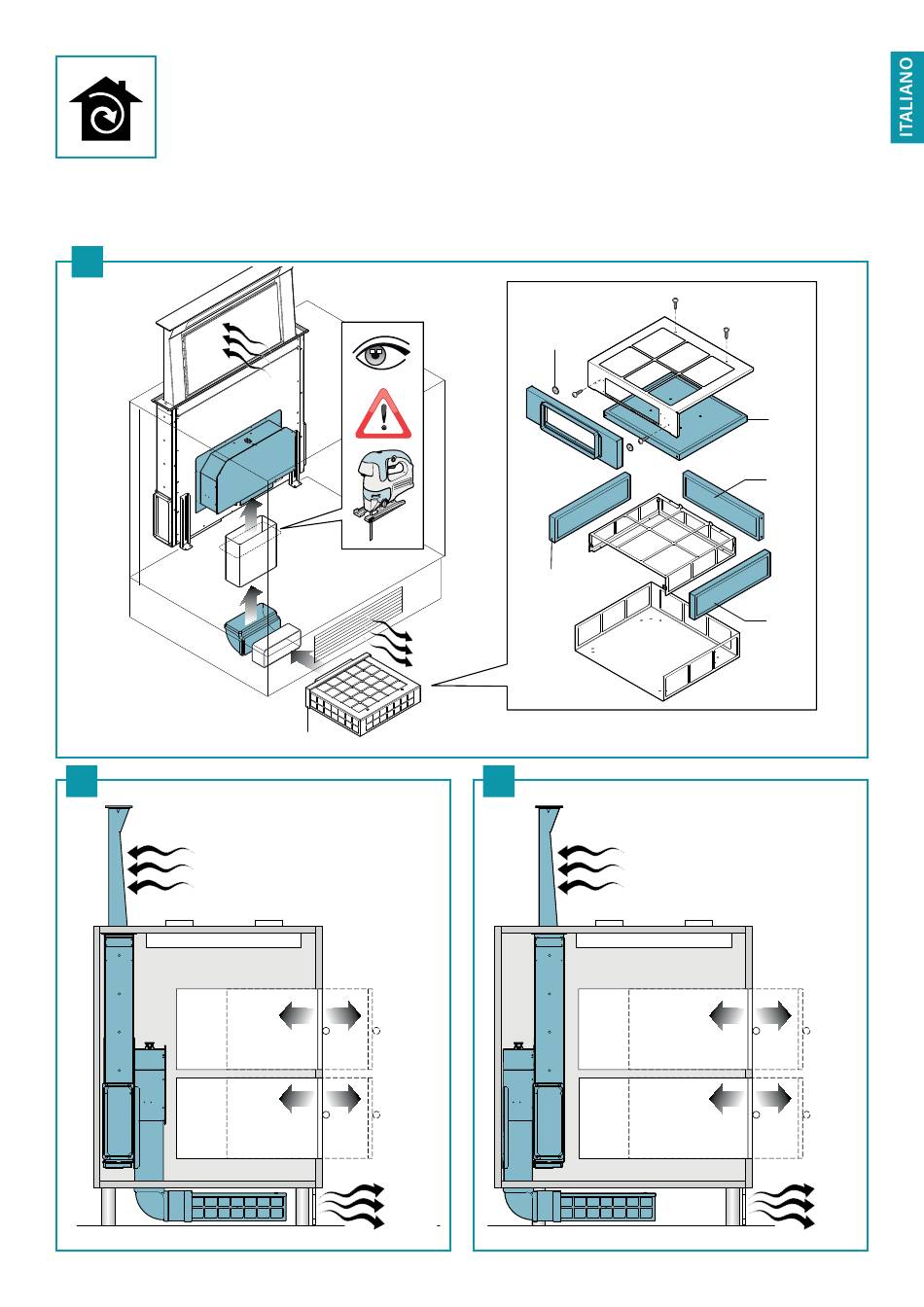 ITALIANO