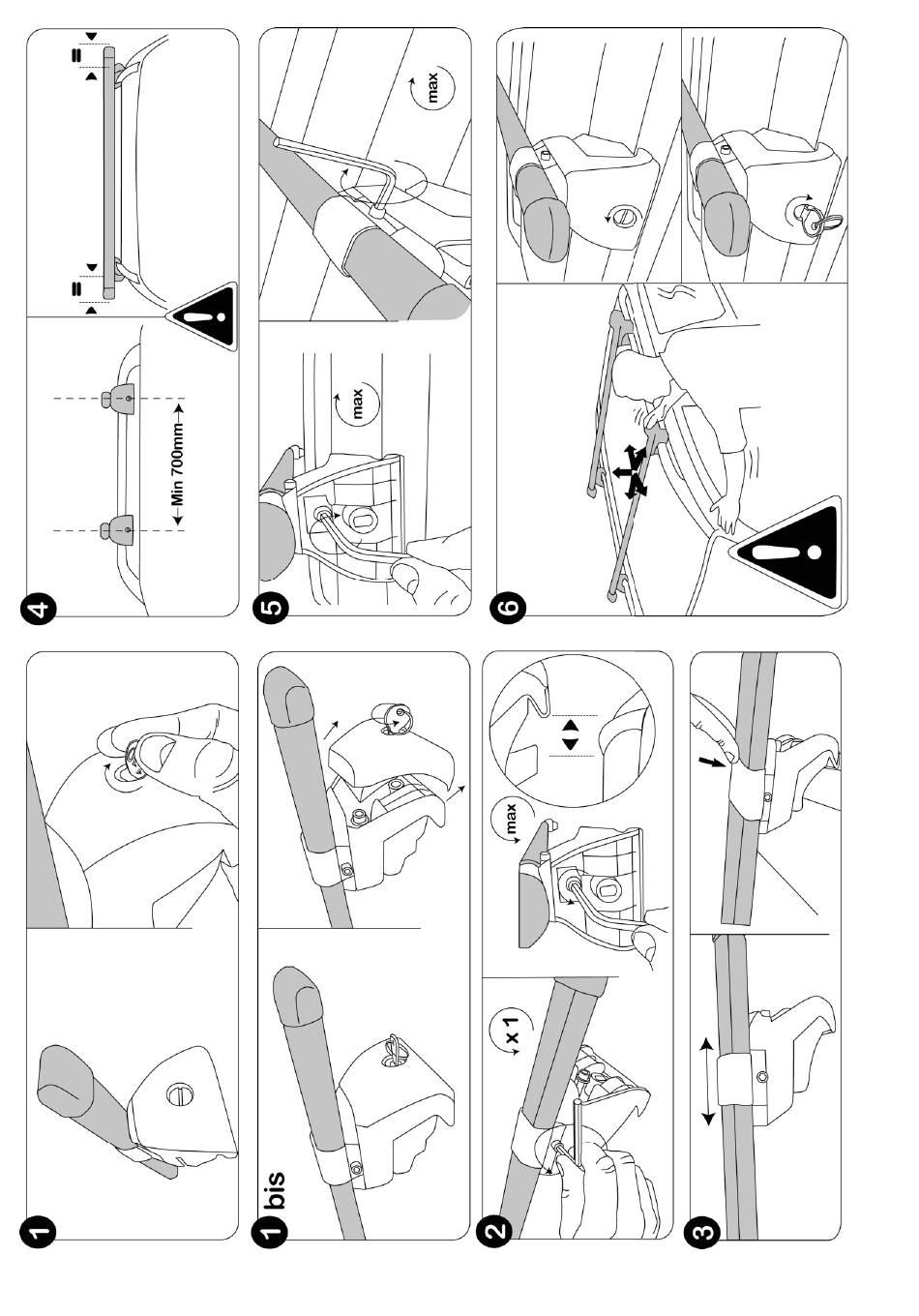 1

1 bis

2

x 1

max

3

4

Min 700mm

=

=

5

max

max

6