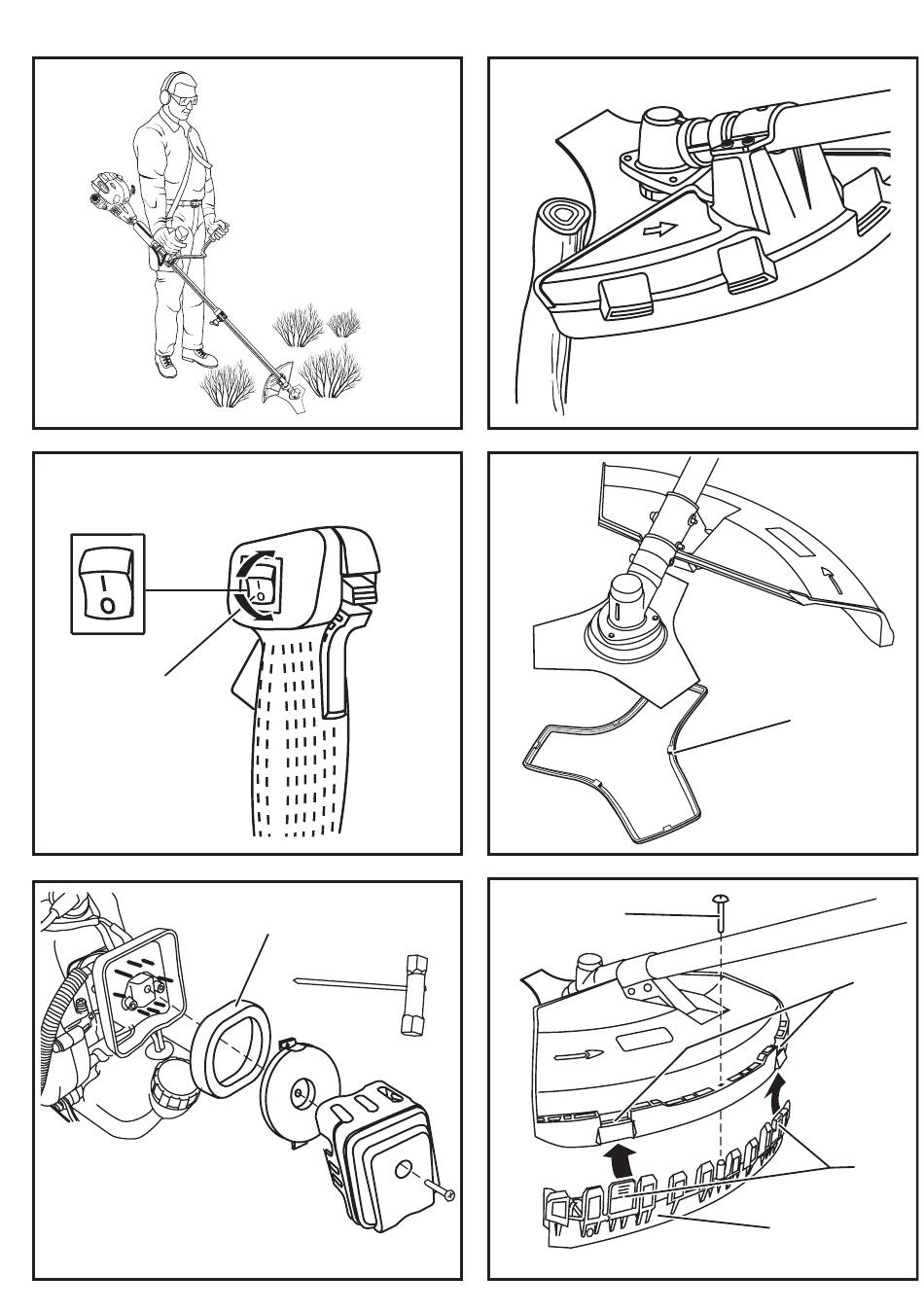 I
O