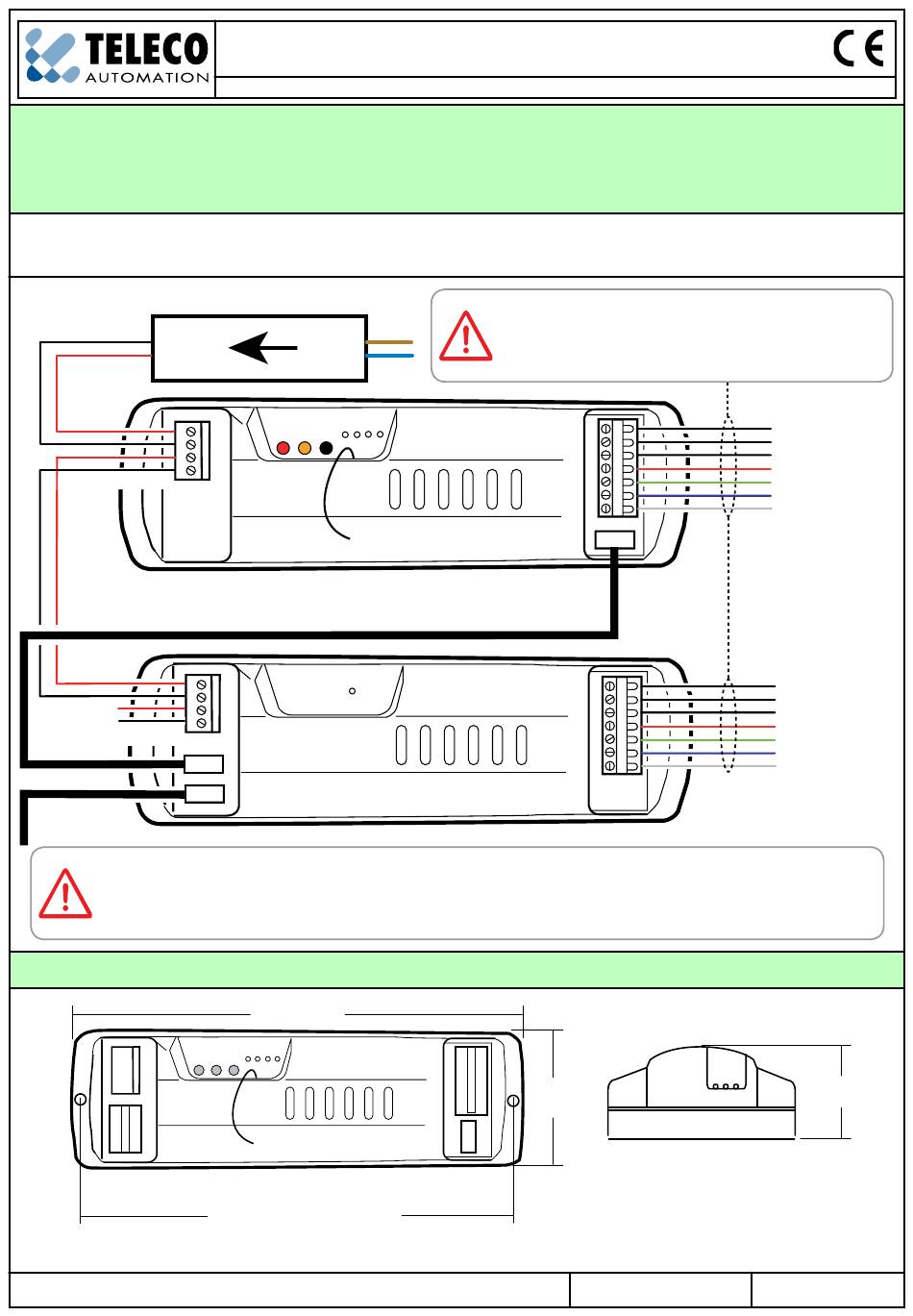 TELECO AUTOMATION

CE