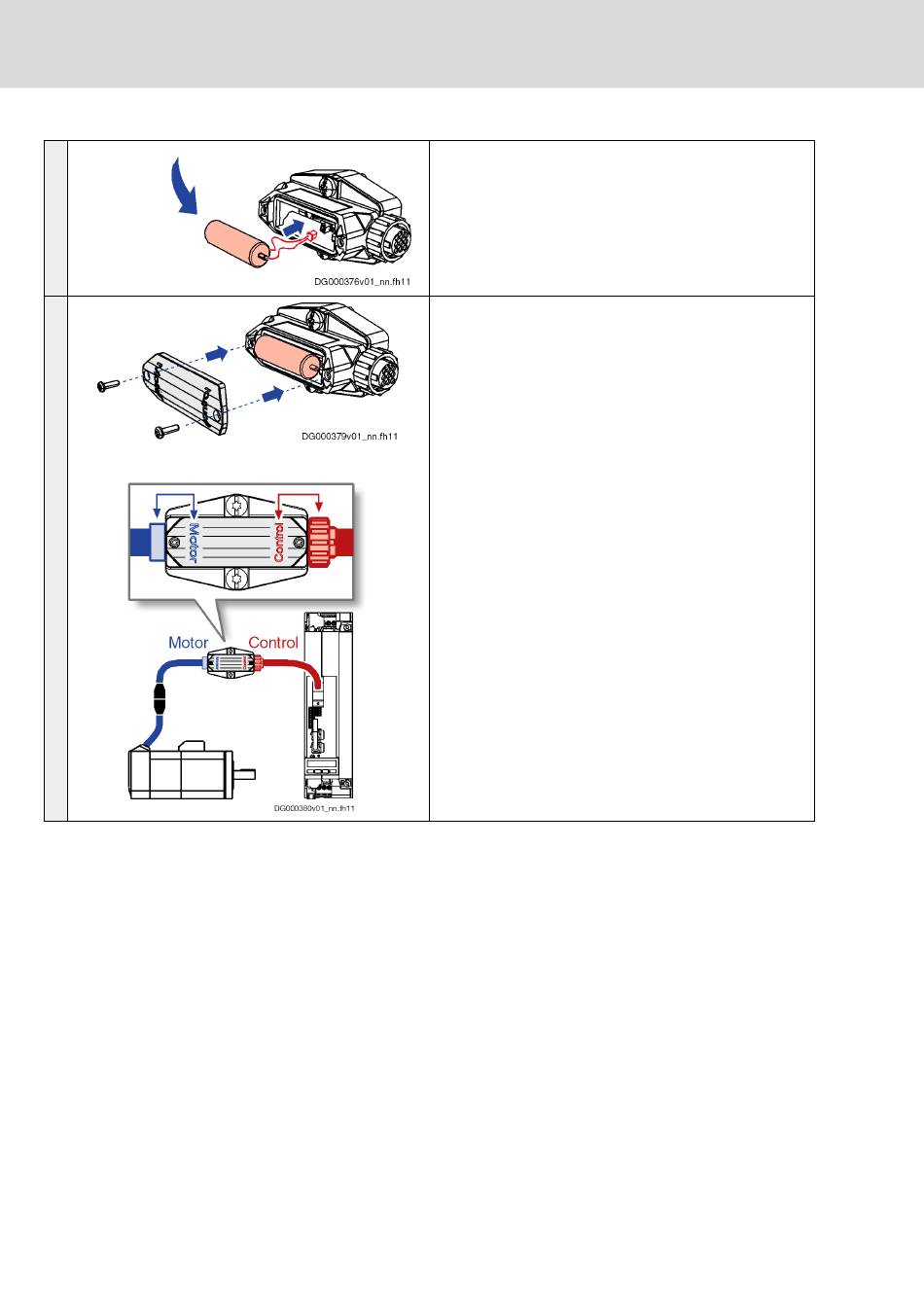 DG000376v01_nn.fh11

DG000379v01_nn.fh11

Motor

Control

Motor

Control

DG000380v01_nn.fh11