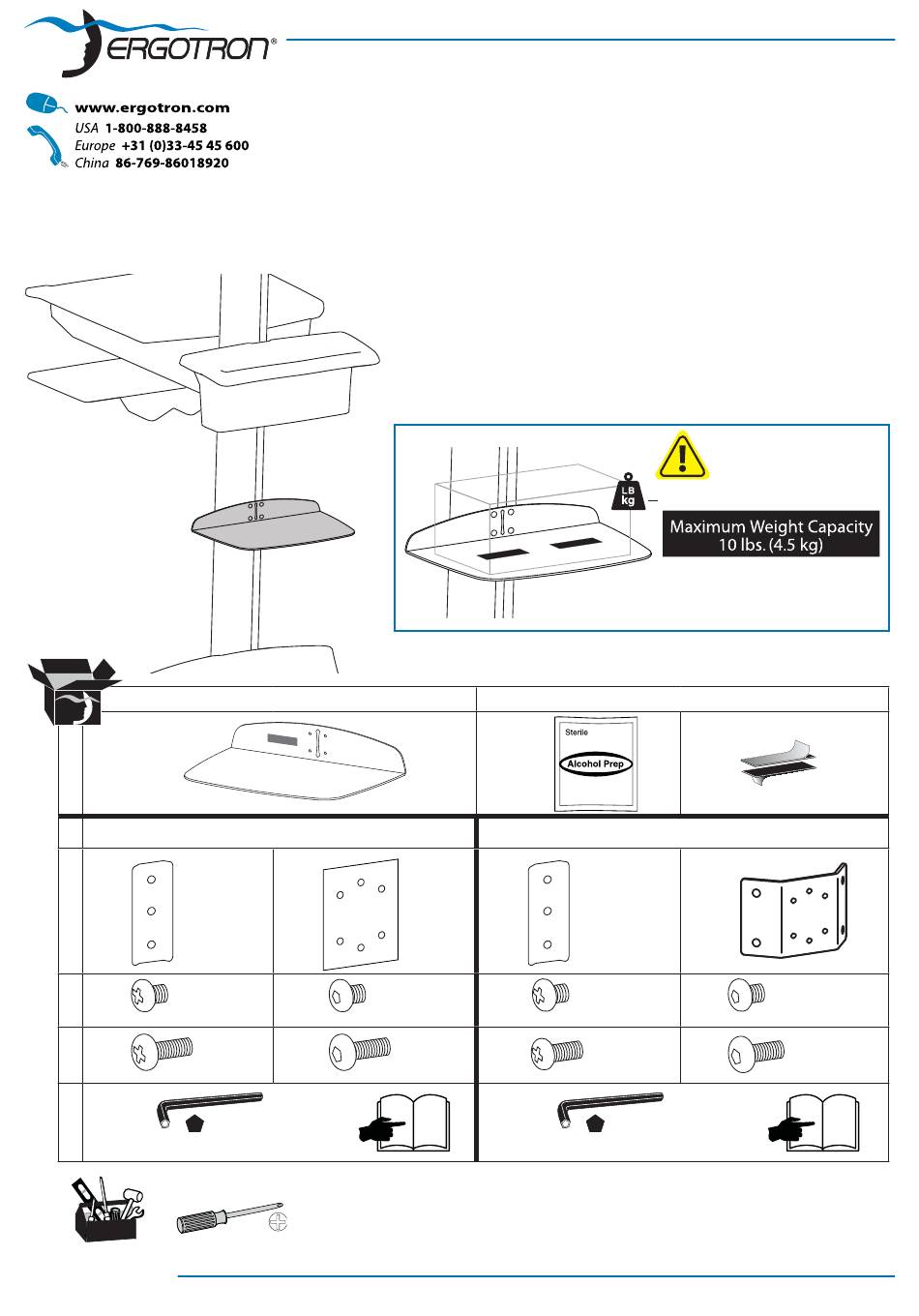 ERGOTRON®

www.ergotron.com
USA 1-800-888-8458
Europe +31 (0)33-45 45 600
China 86-769-86018920

LB
kg

Maximum Weight Capacity
10 lbs. (4.5 kg)

Sterile
Alcohol Prep