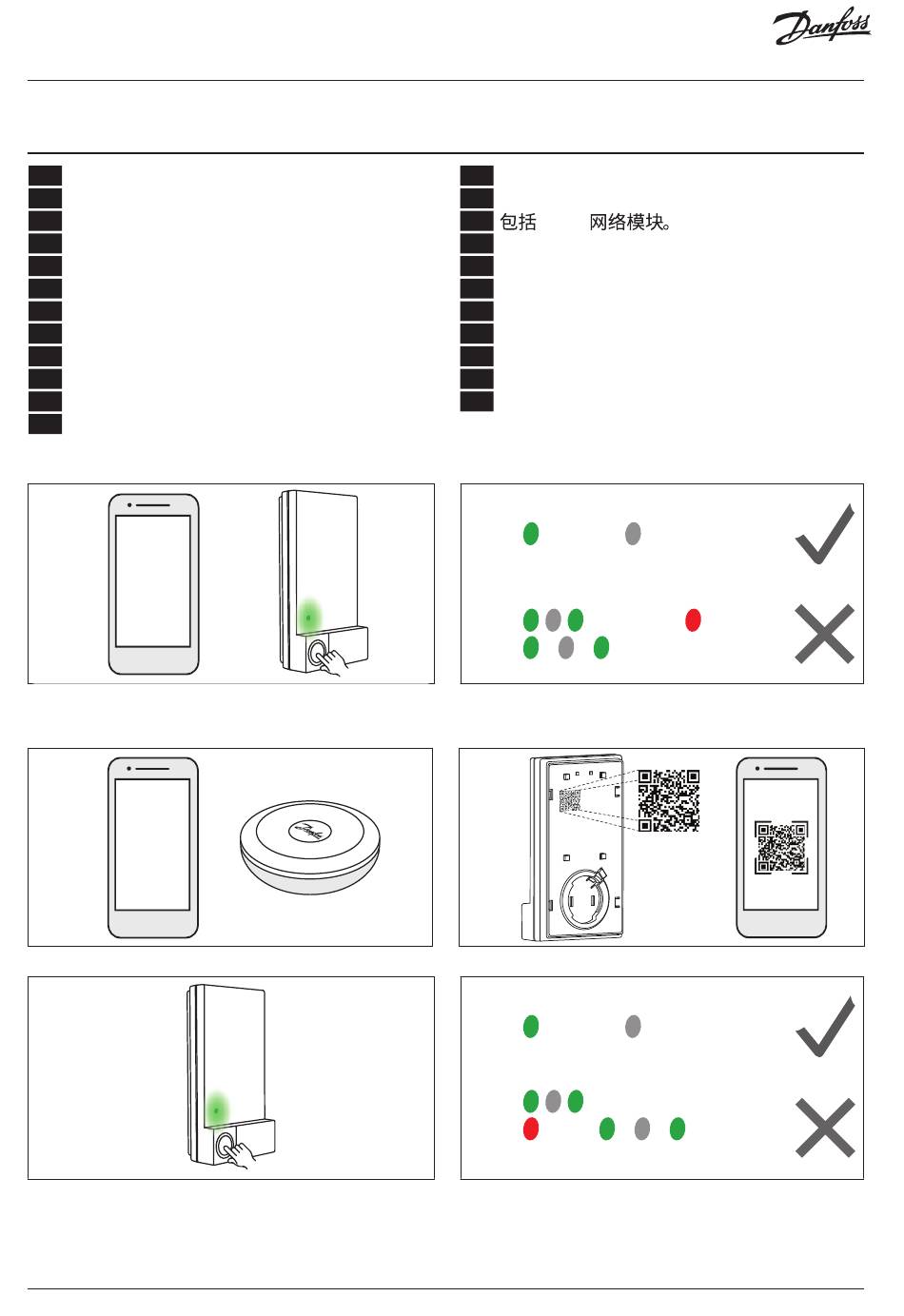 Danfoss

包括 网络模块。