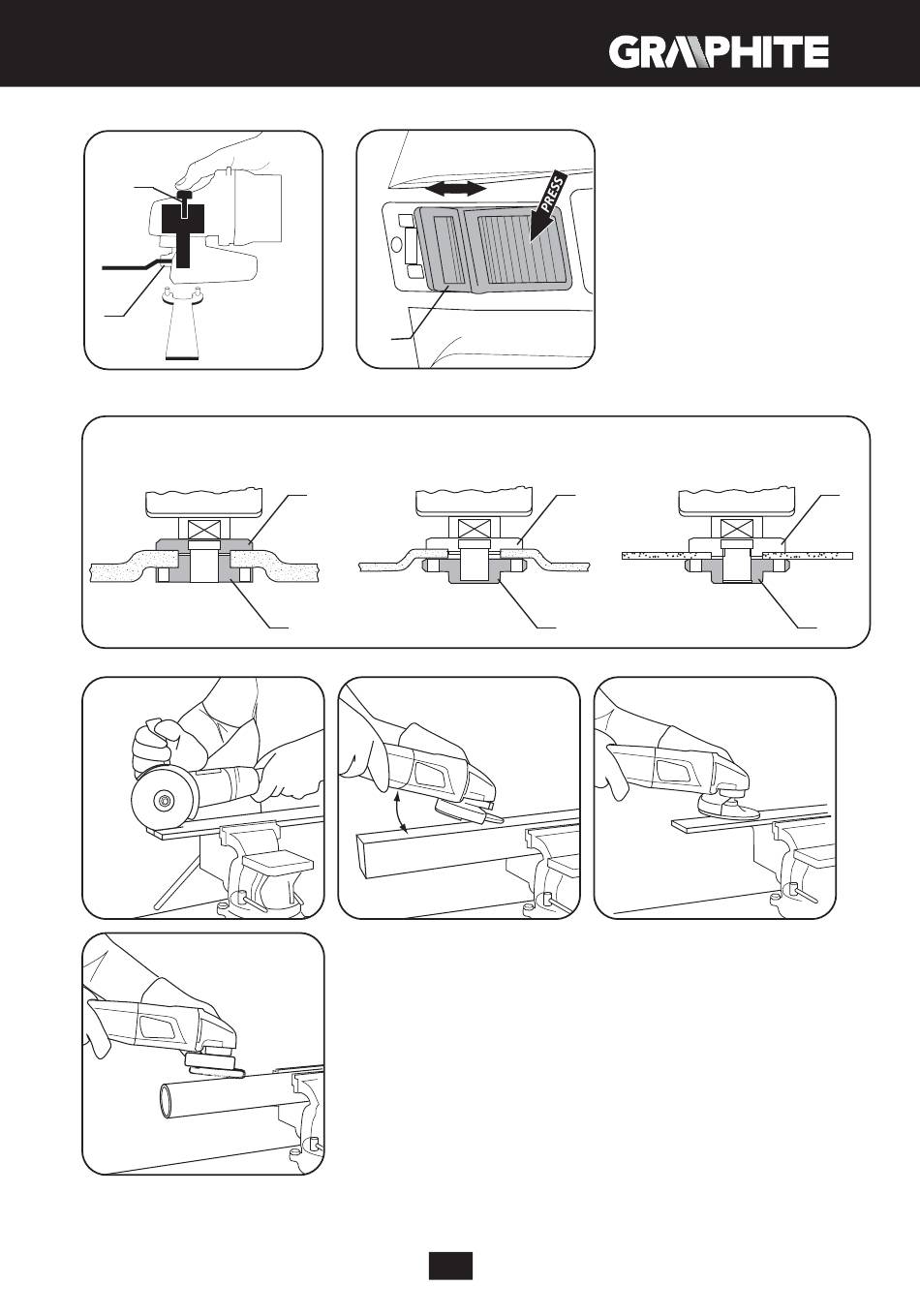 GRAPHITE

PRESS