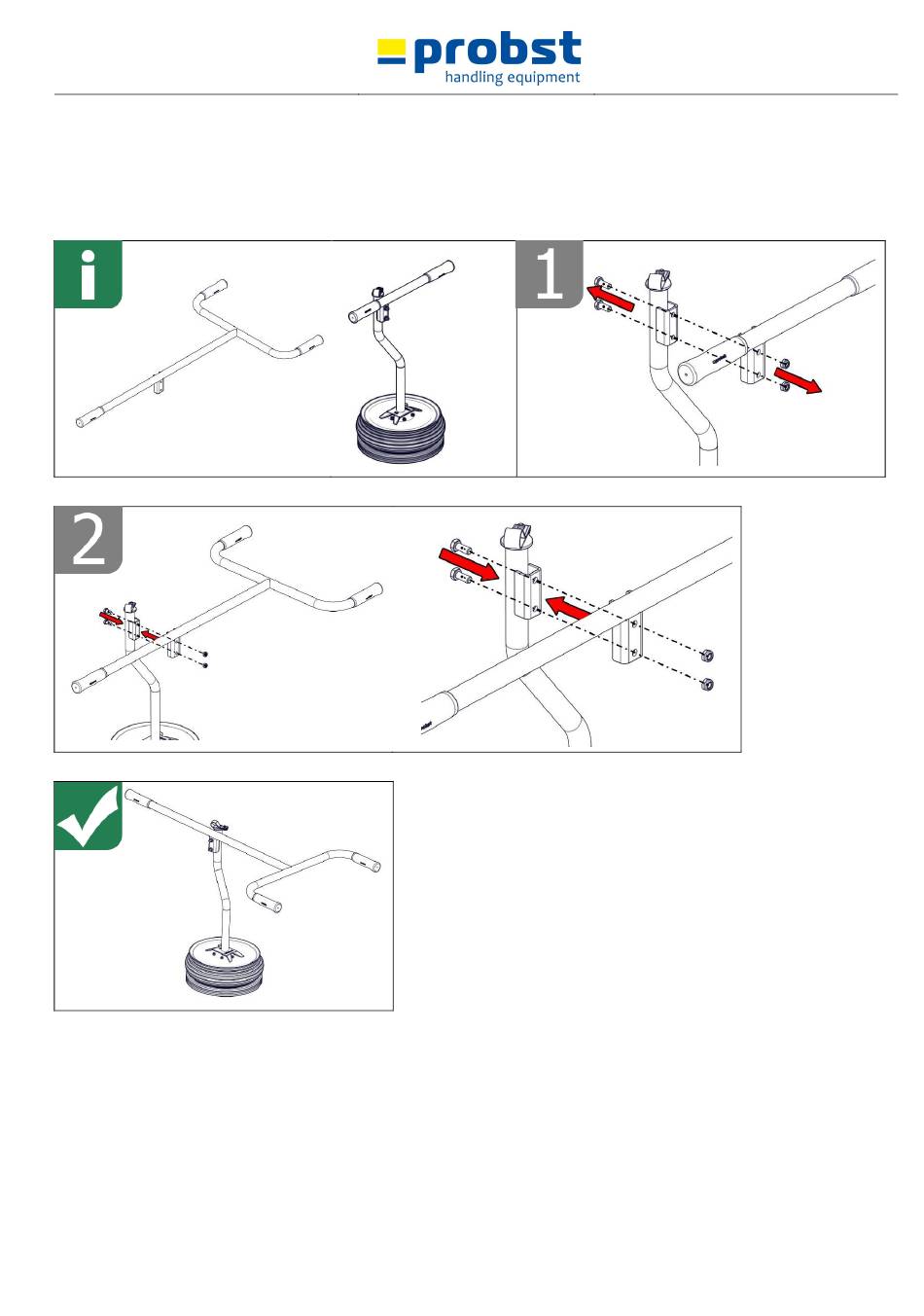 probst
handling equipment

i

1

2