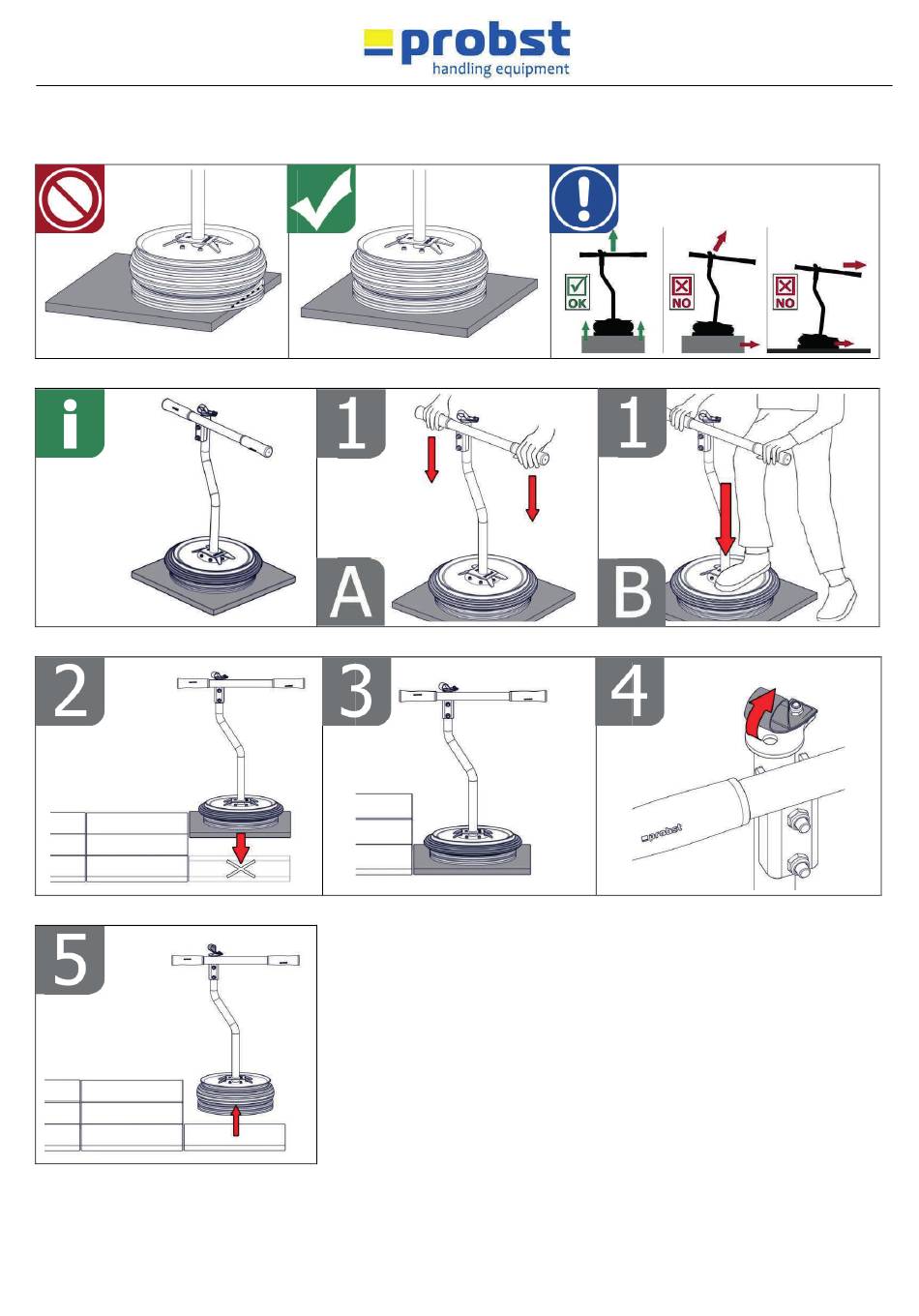 probst
handling equipment

OK
NO
NO

i
1
A
1
B

2
3
4
probst

5