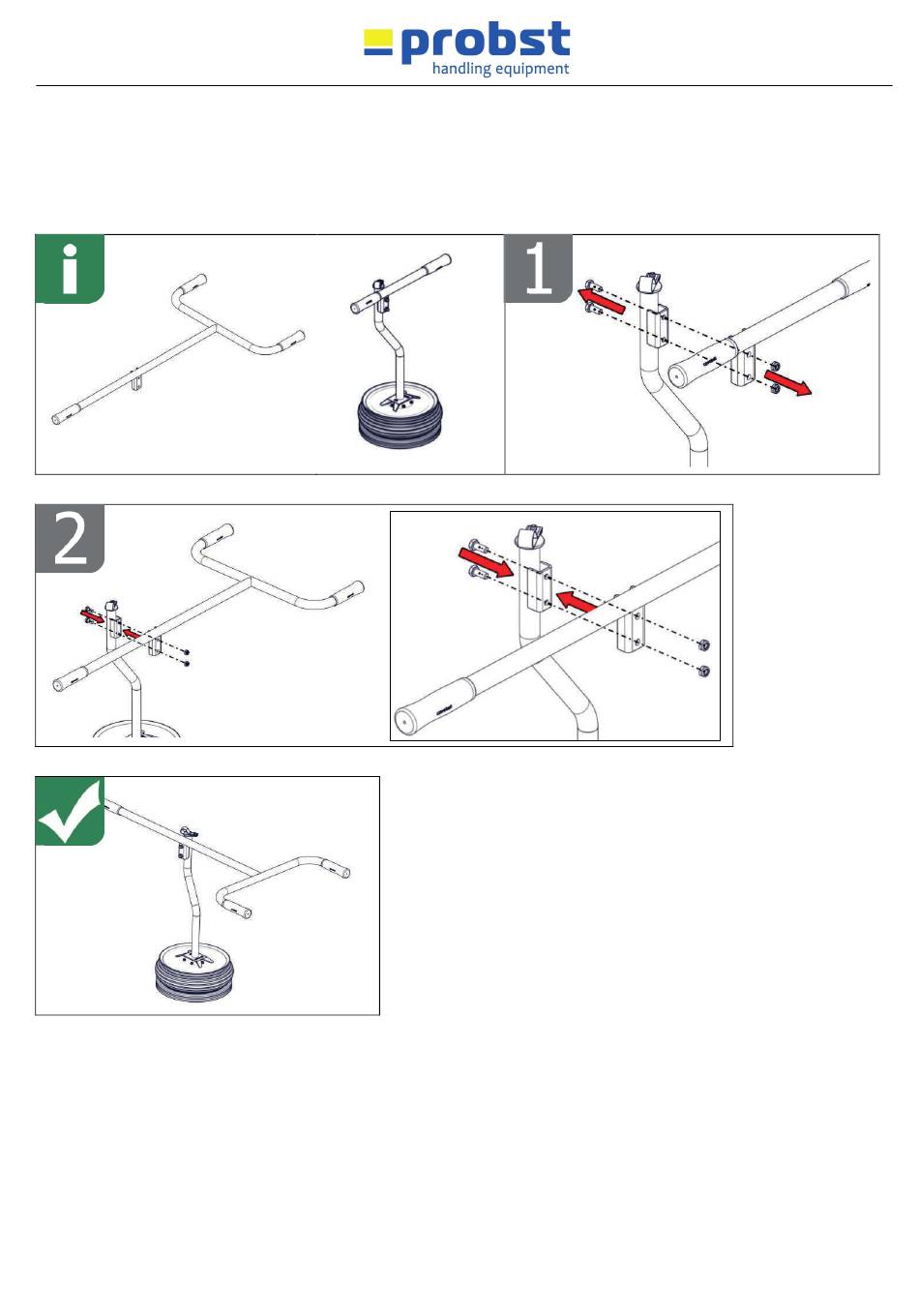 probst
handling equipment

i

1

2