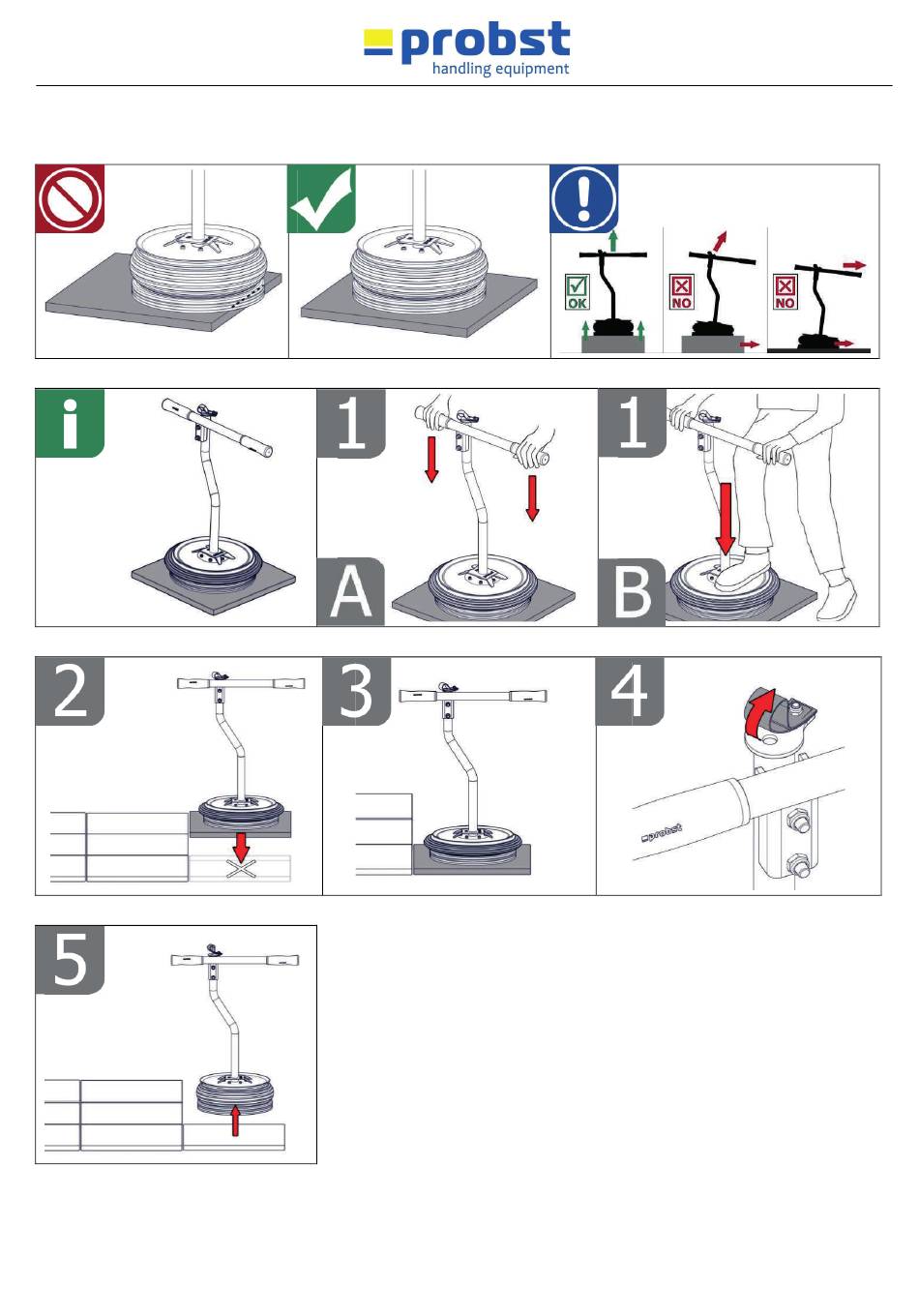 probst
handling equipment

OK
NO
NO

i
1
A
1
B

2
3
4
probst

5