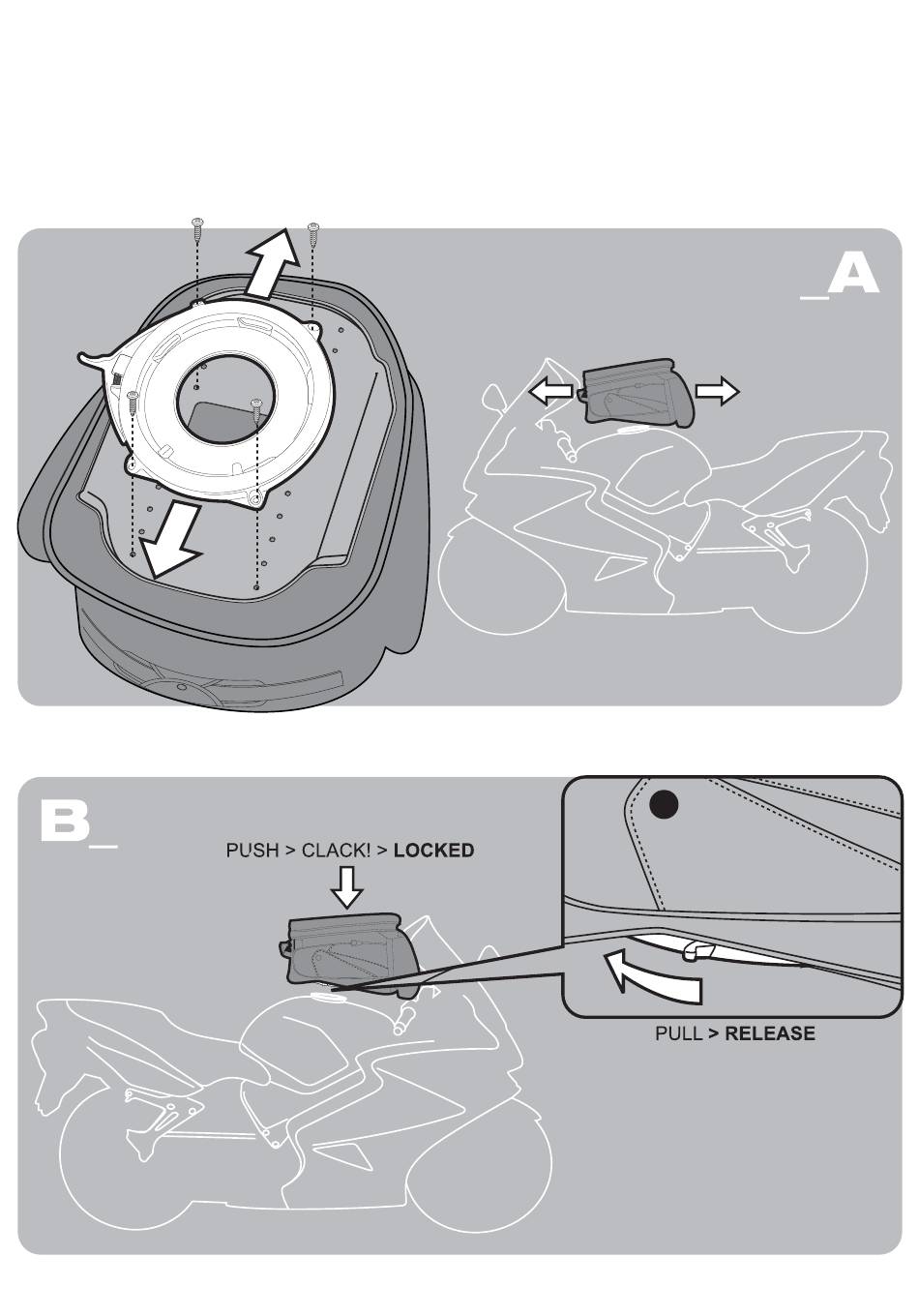 _A

B_

PUSH > CLACK! > LOCKED

PULL > RELEASE