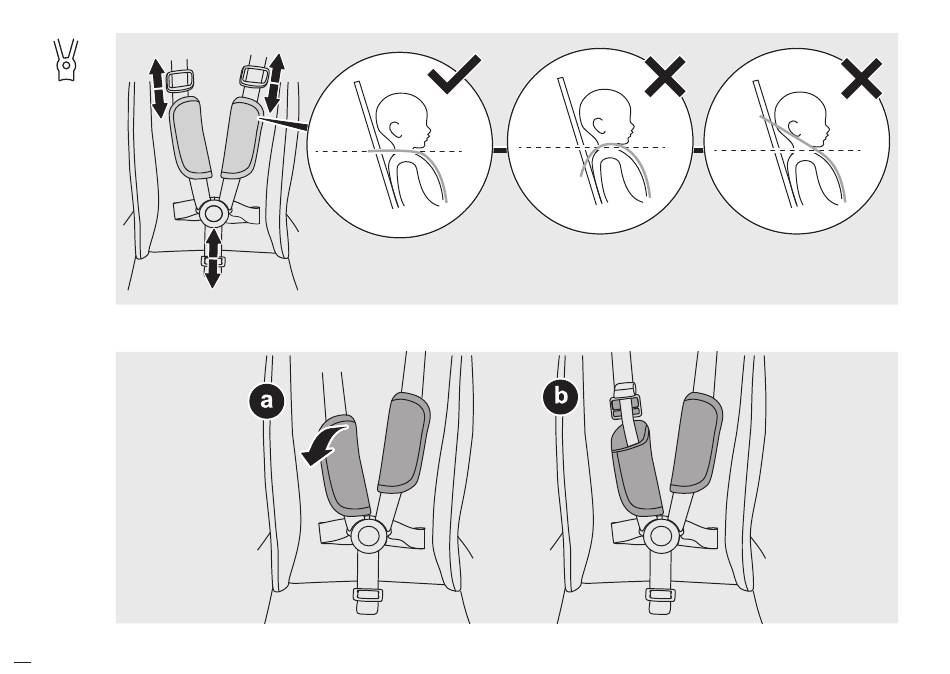 a

b