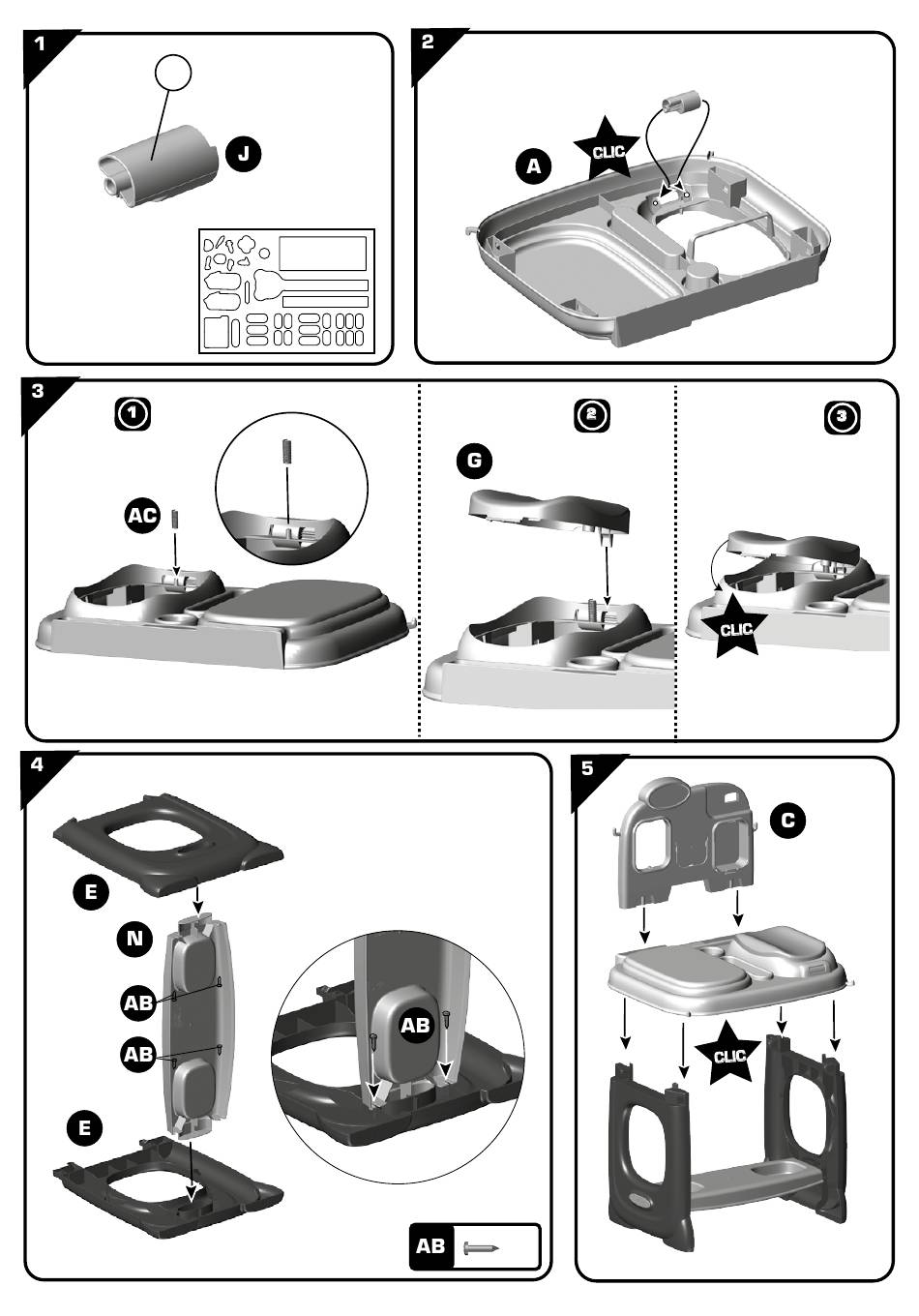 1

J

2

A

CLIC

3

1

AC

2

G

3

CLIC

4

E

N

AB

AB

AB

E

AB

5

C

CLIC