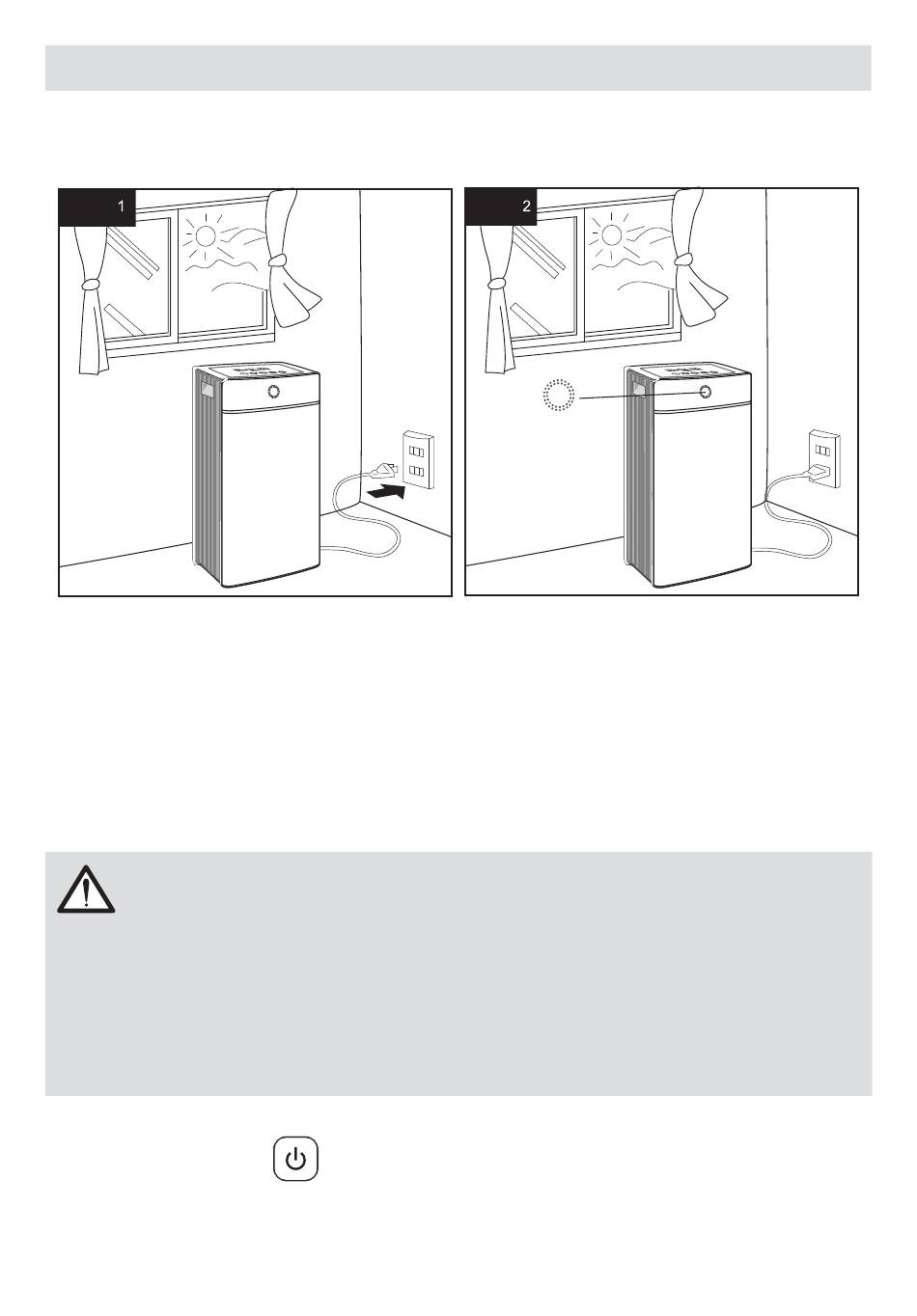 1

2