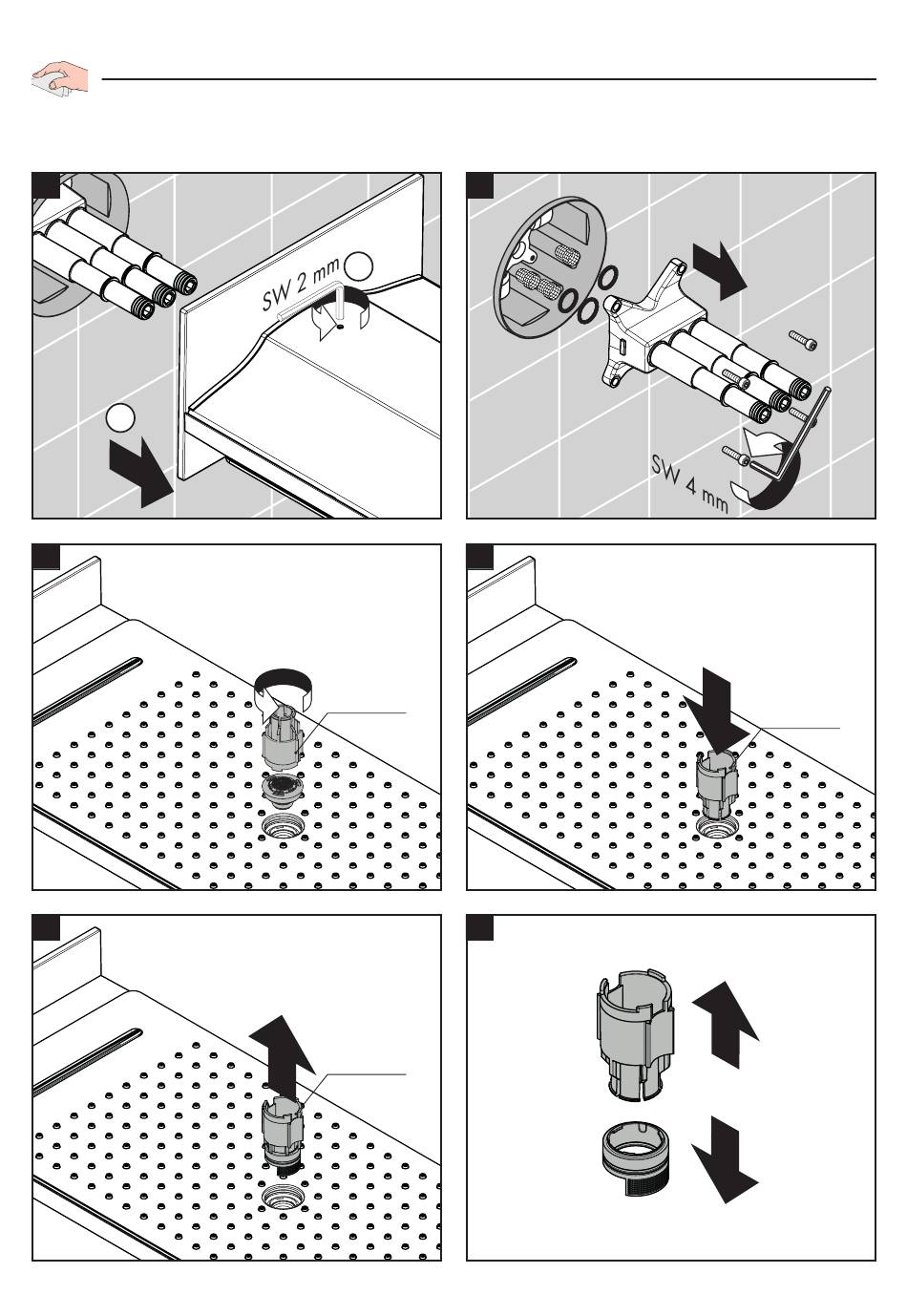 SW 2 mm

SW 4 mm