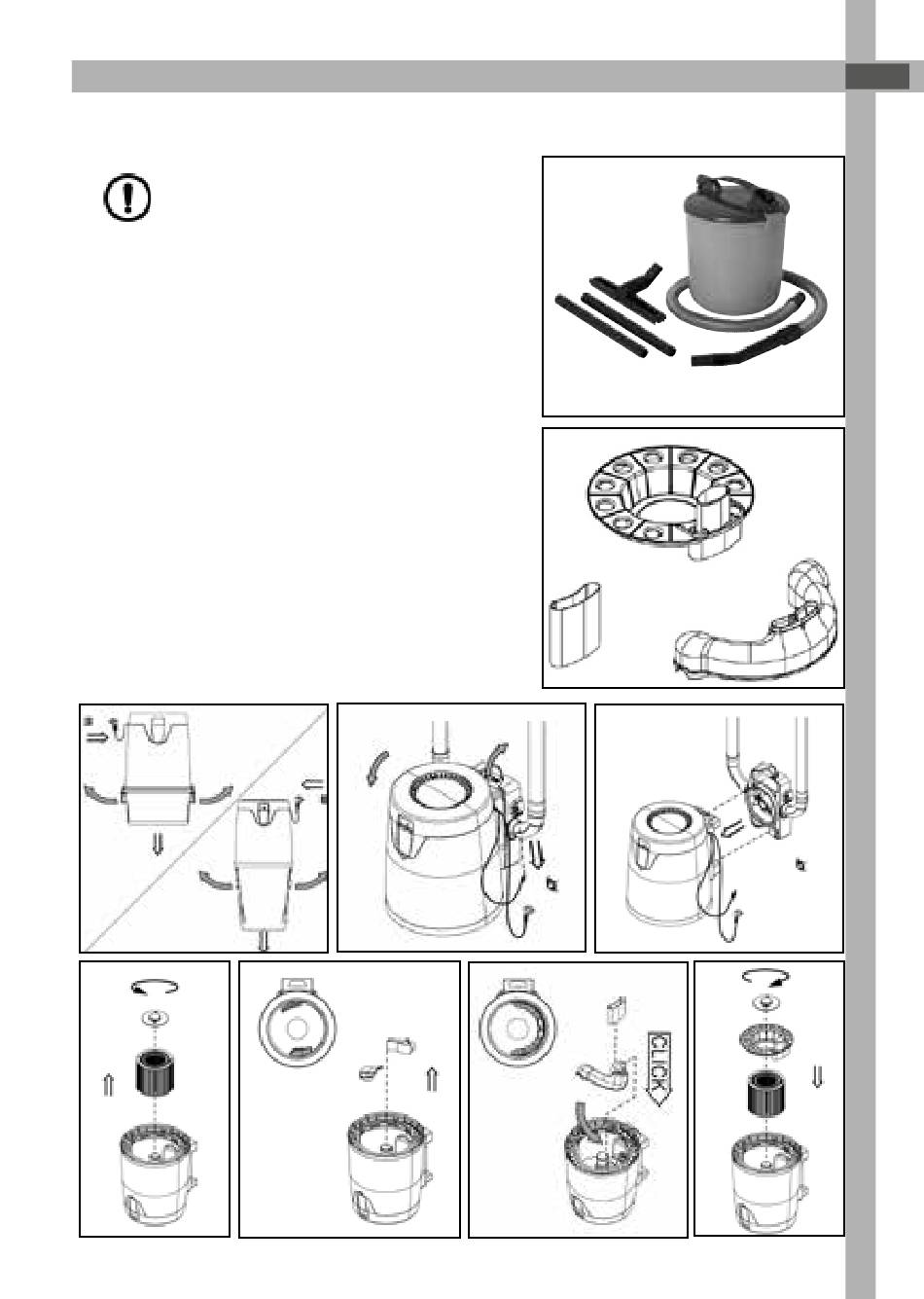 CLICK