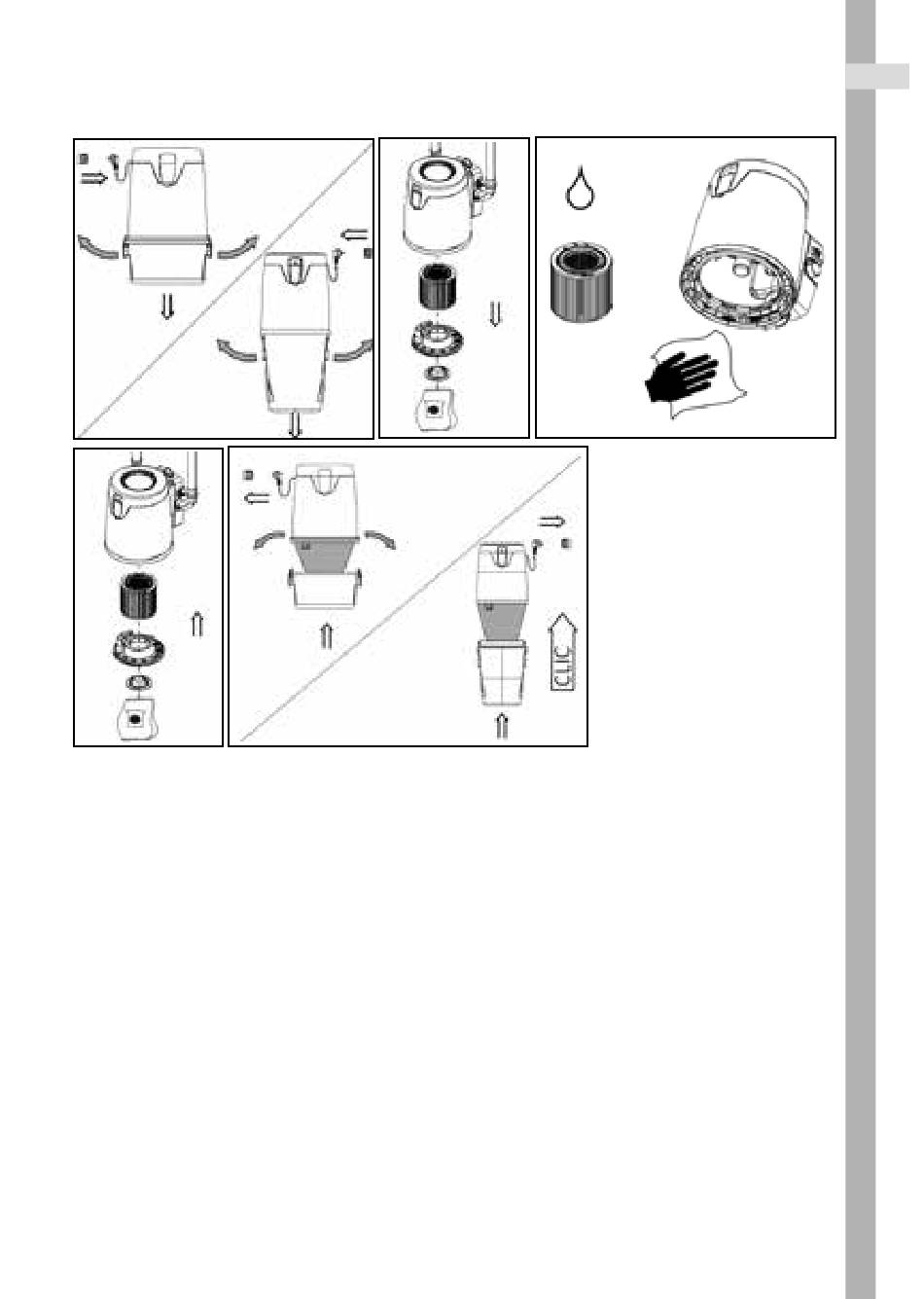 CLIC