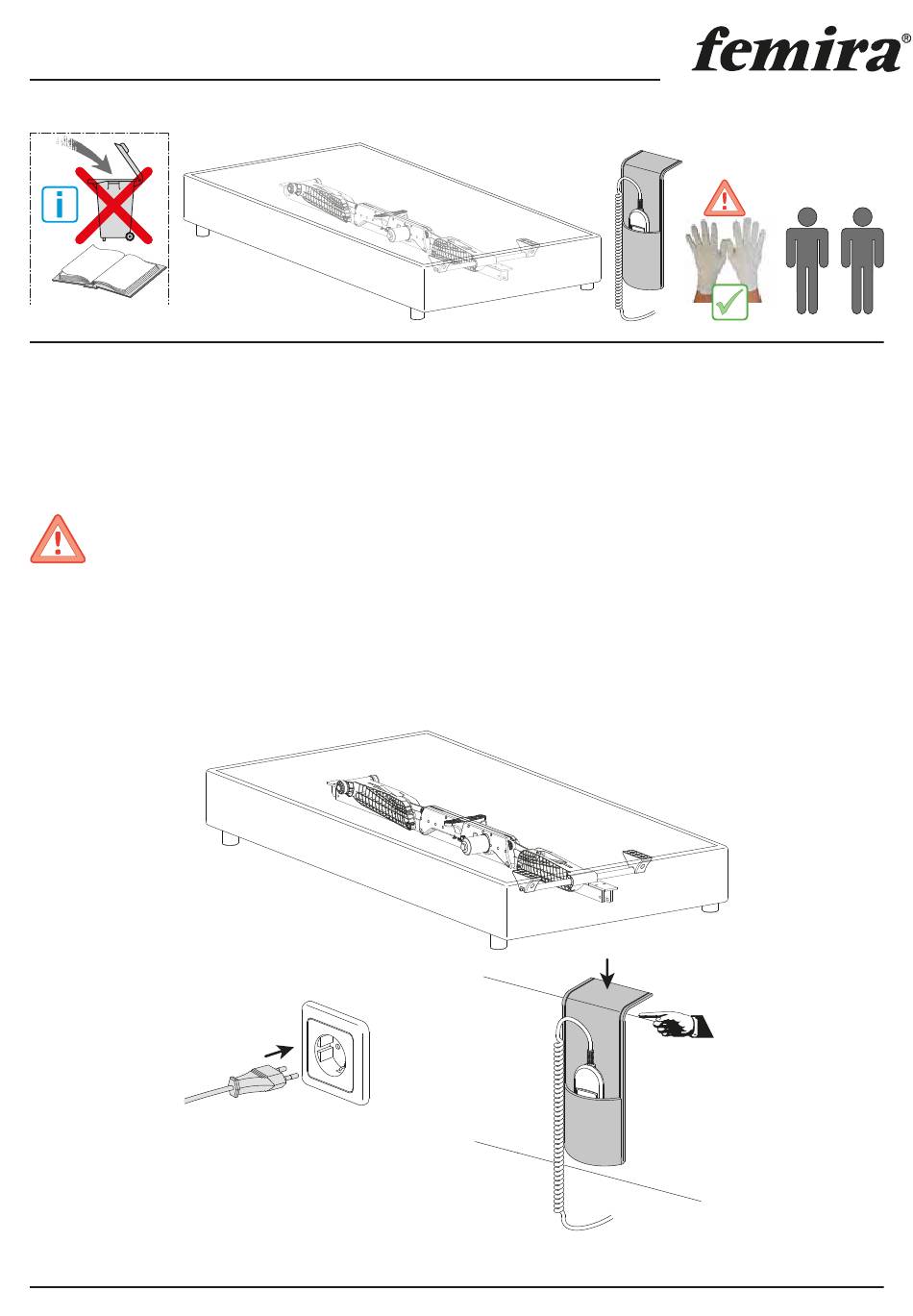 femira®