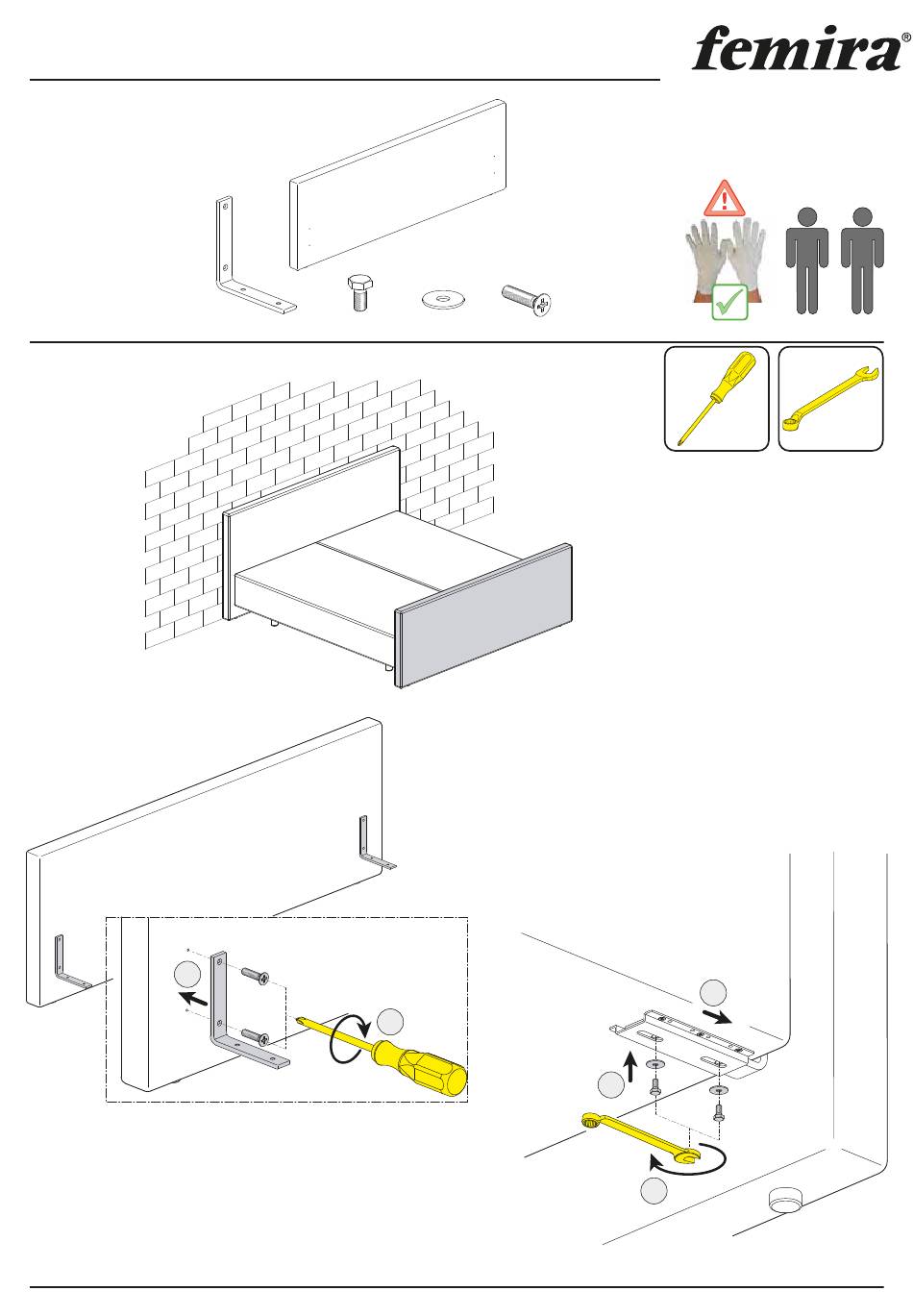 femira®