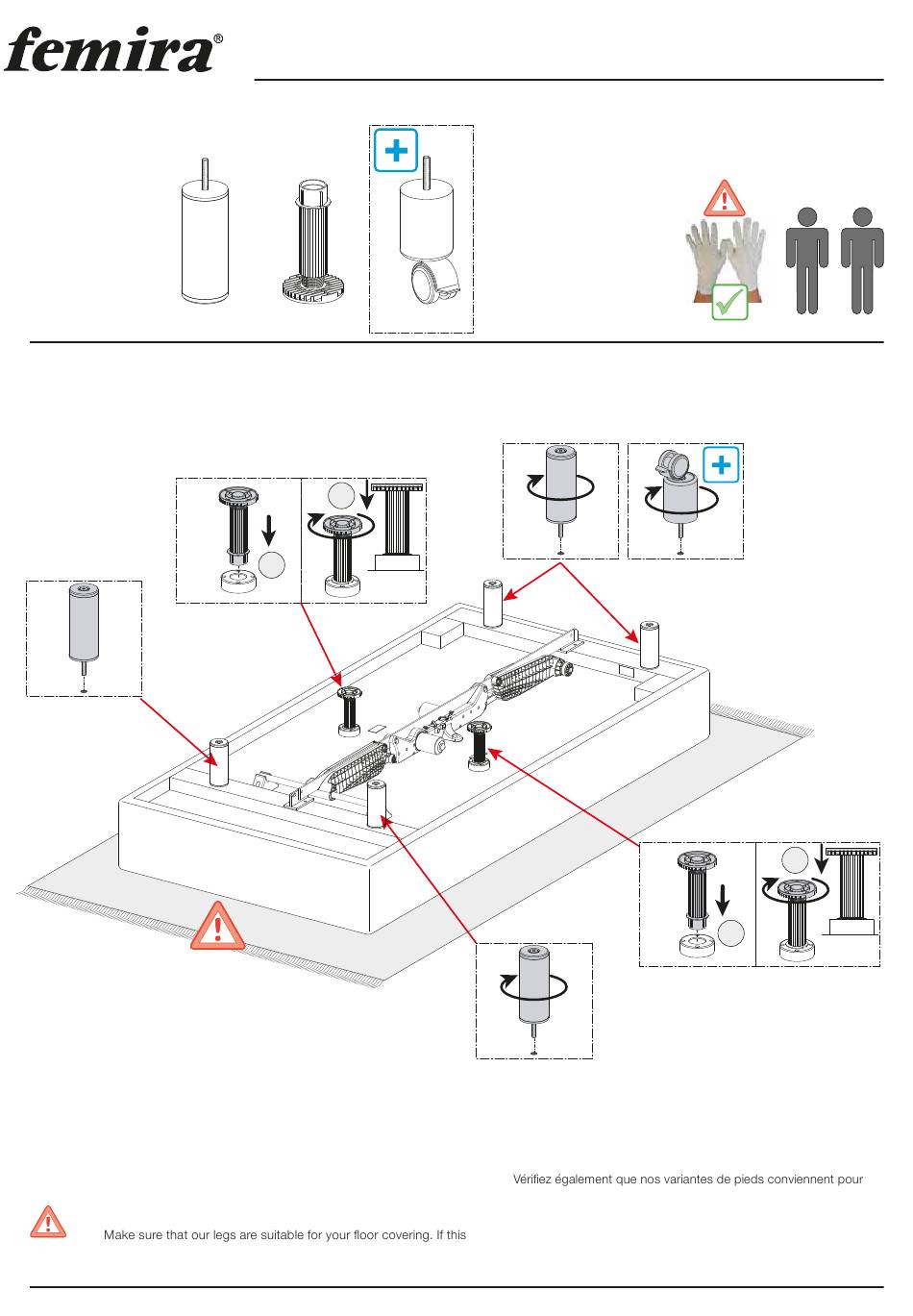 femira®

Vérifiez également que nos variantes de pieds conviennent pour

Make sure that our legs are suitable for your floor covering. If this