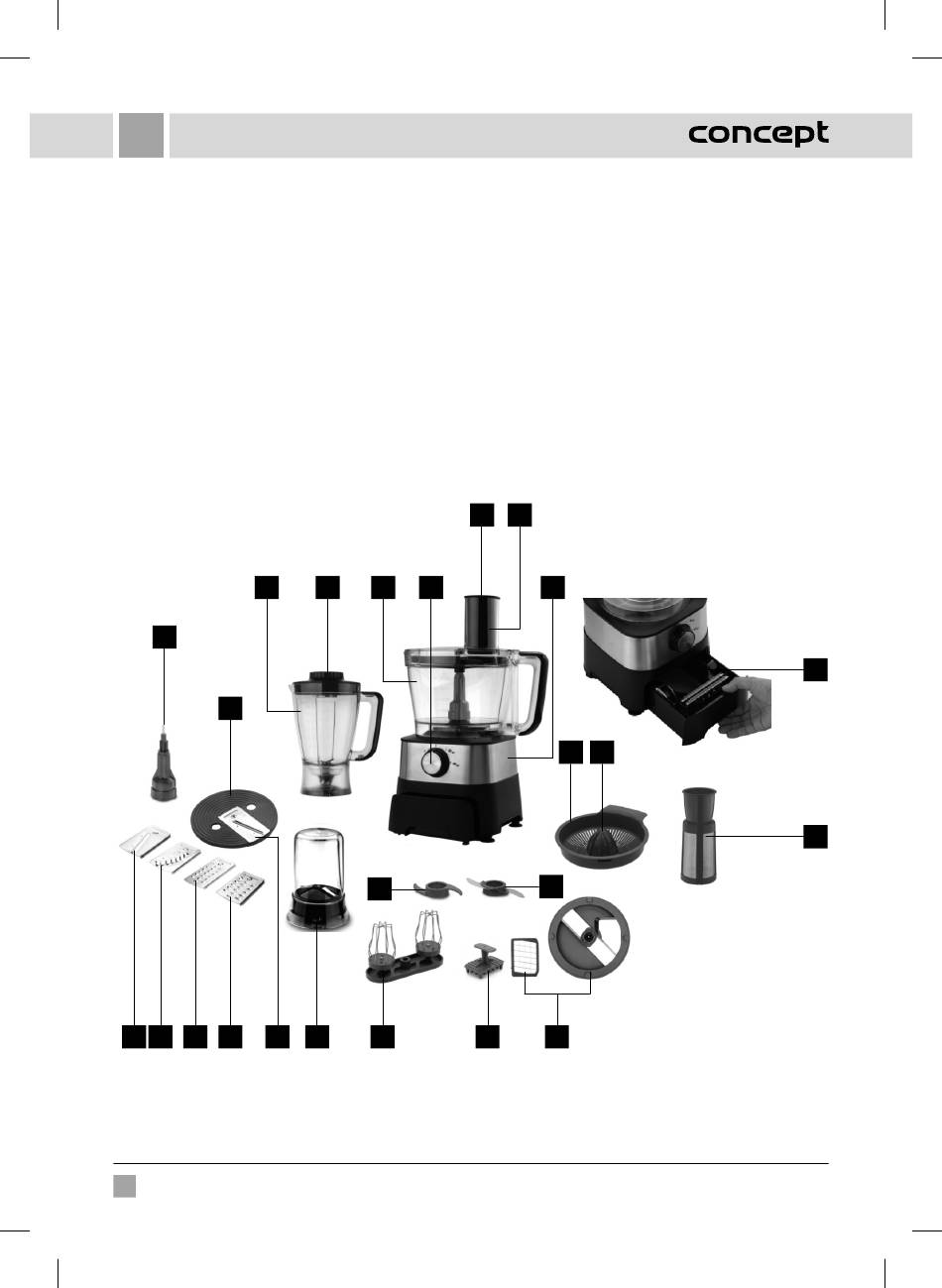 concept